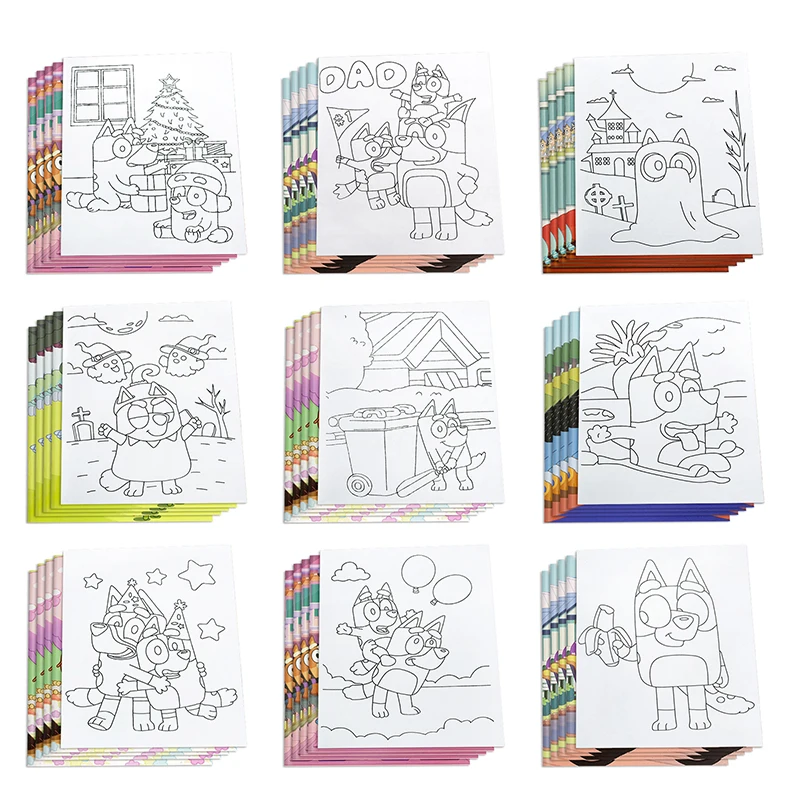 DAD

#1