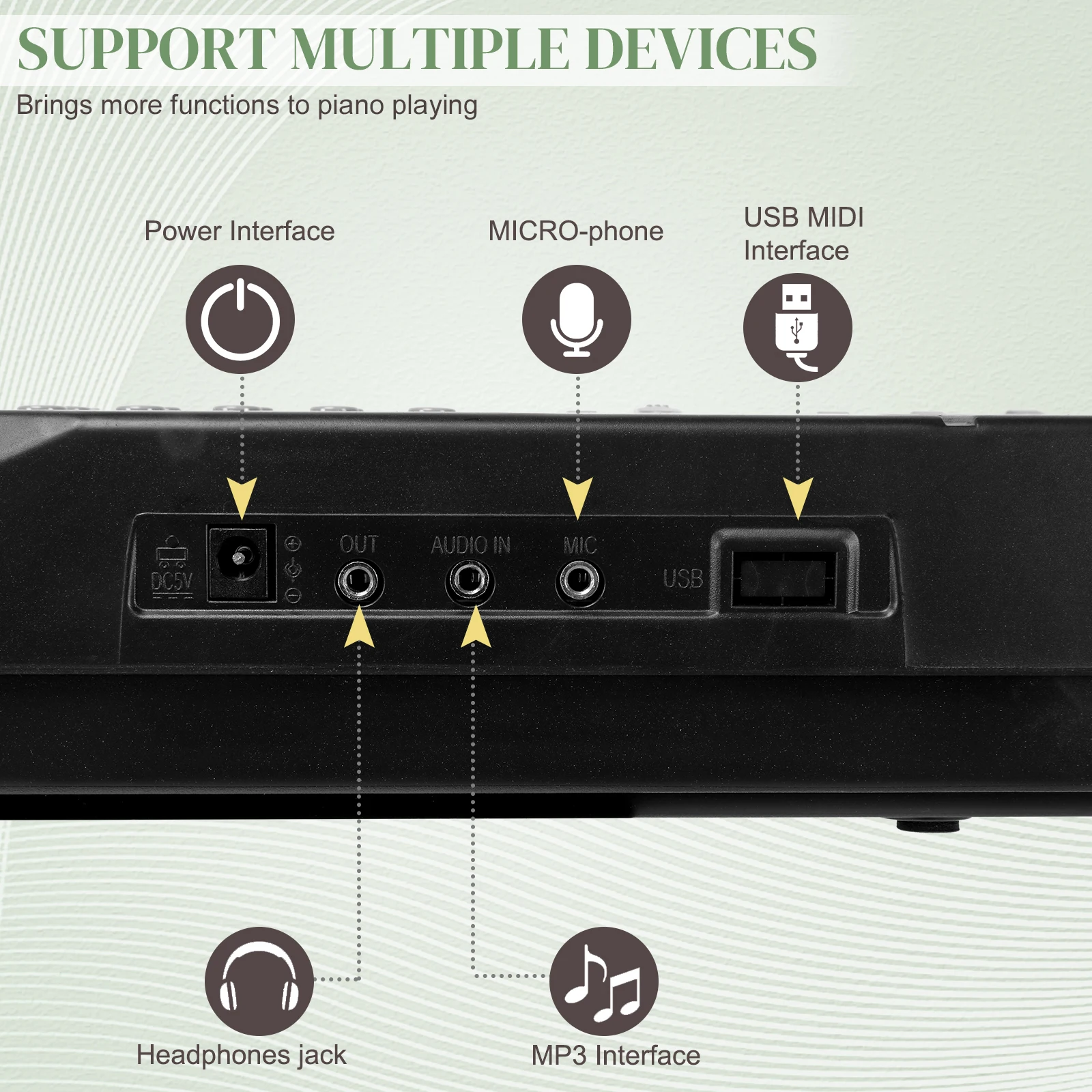 SUPPORT MULTIPLE DEVICES
Brings more functions to piano playing

Power Interface

MICRO-phone

USB MIDI Interface

DC5V

OUT

AUDIO IN

MIC

USB

Headphones jack

MP3 Interface