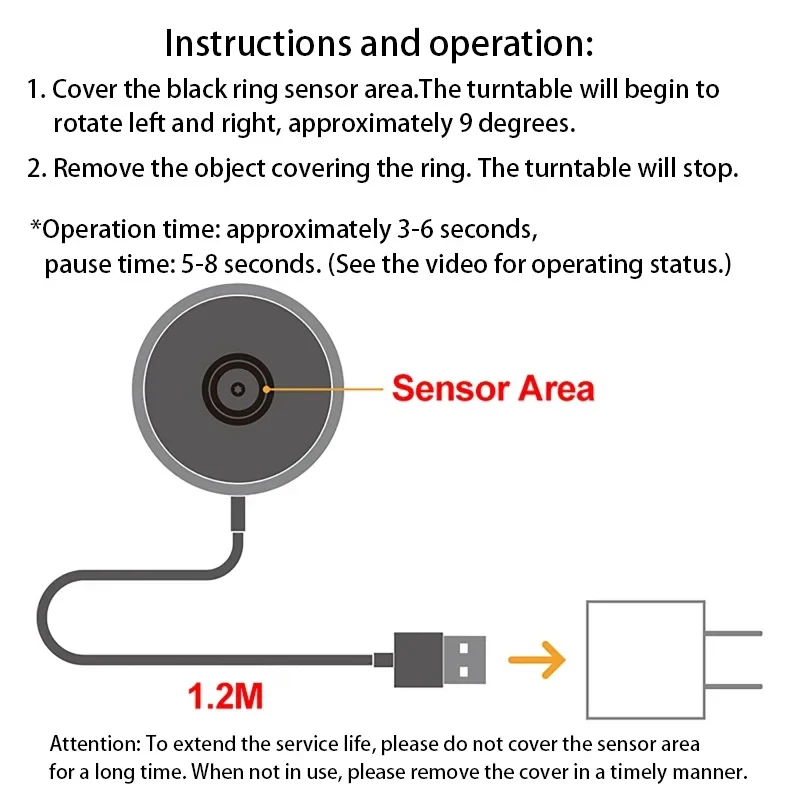 Instructions and operation:

1. Cover the black ring sensor area.The turntable will begin to rotate left and right, approximately 9 degrees.

2. Remove the object covering the ring. The turntable will stop.

*Operation time: approximately 3-6 seconds, pause time: 5-8 seconds. (See the video for operating status.)

Sensor Area

1.2M

Attention: To extend the service life, please do not cover the sensor area for a long time. When not in use, please remove the cover in a timely manner.