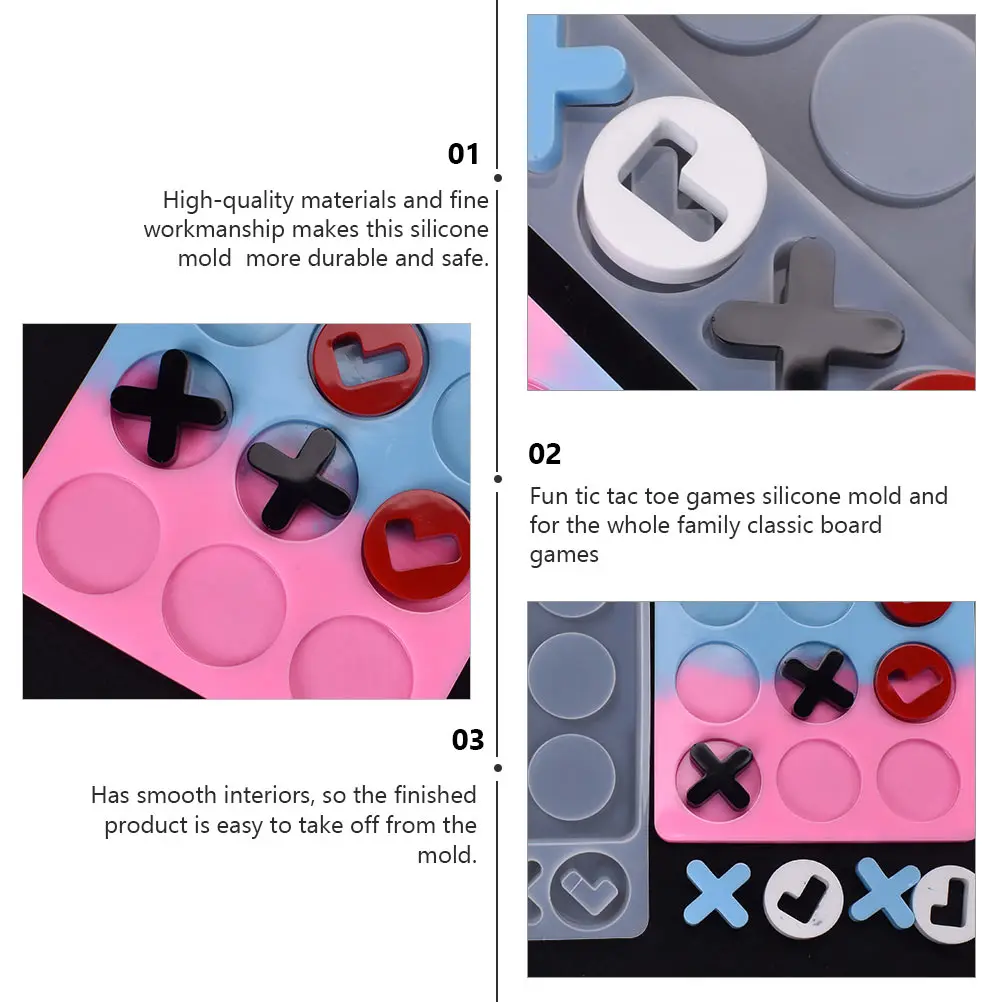 01

High-quality materials and fine workmanship makes this silicone mold  more durable and safe.

02

Fun tic tac toe games silicone mold and for the whole family classic board games

03

Has smooth interiors, so the finished product is easy to take off from the mold.