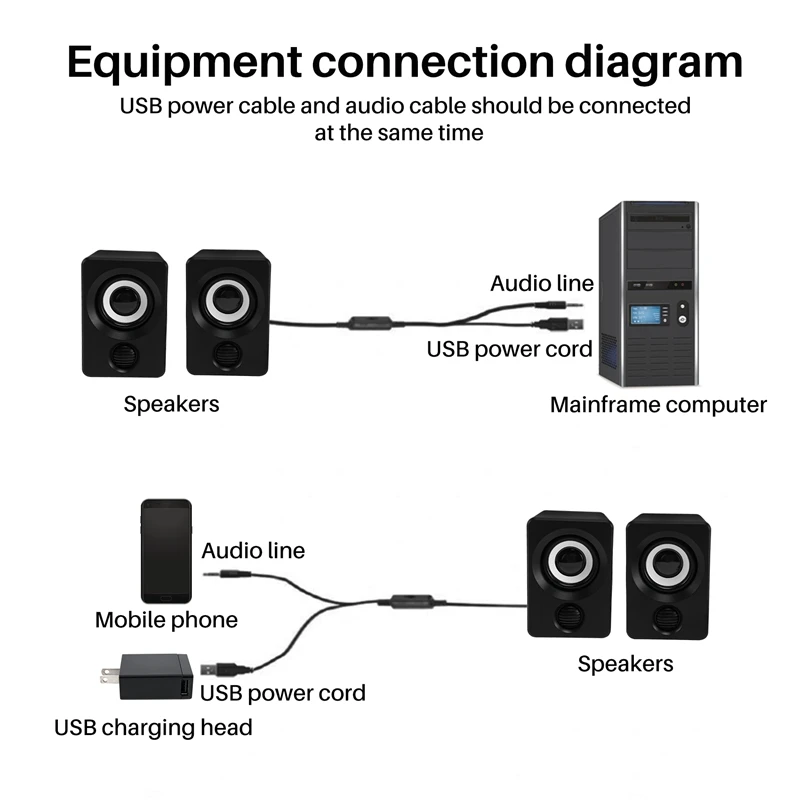 Equipment connection diagram

USB power cable and audio cable should be connected at the same time

Audio line

USB power cord

Speakers

Mainframe computer

Audio line

Mobile phone

USB power cord

USB charging head

Speakers