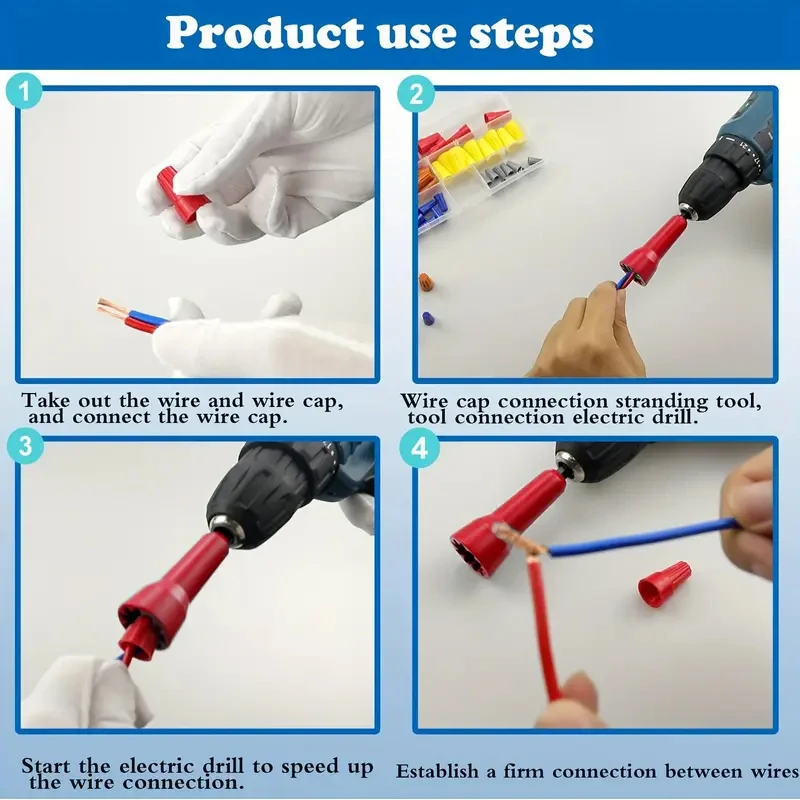 Product use steps

1

Take out the wire and wire cap, and connect the wire cap.

2

Wire cap connection stranding tool, tool connection electric drill.

3

Start the electric drill to speed up the wire connection.

4

Establish a firm connection between wires