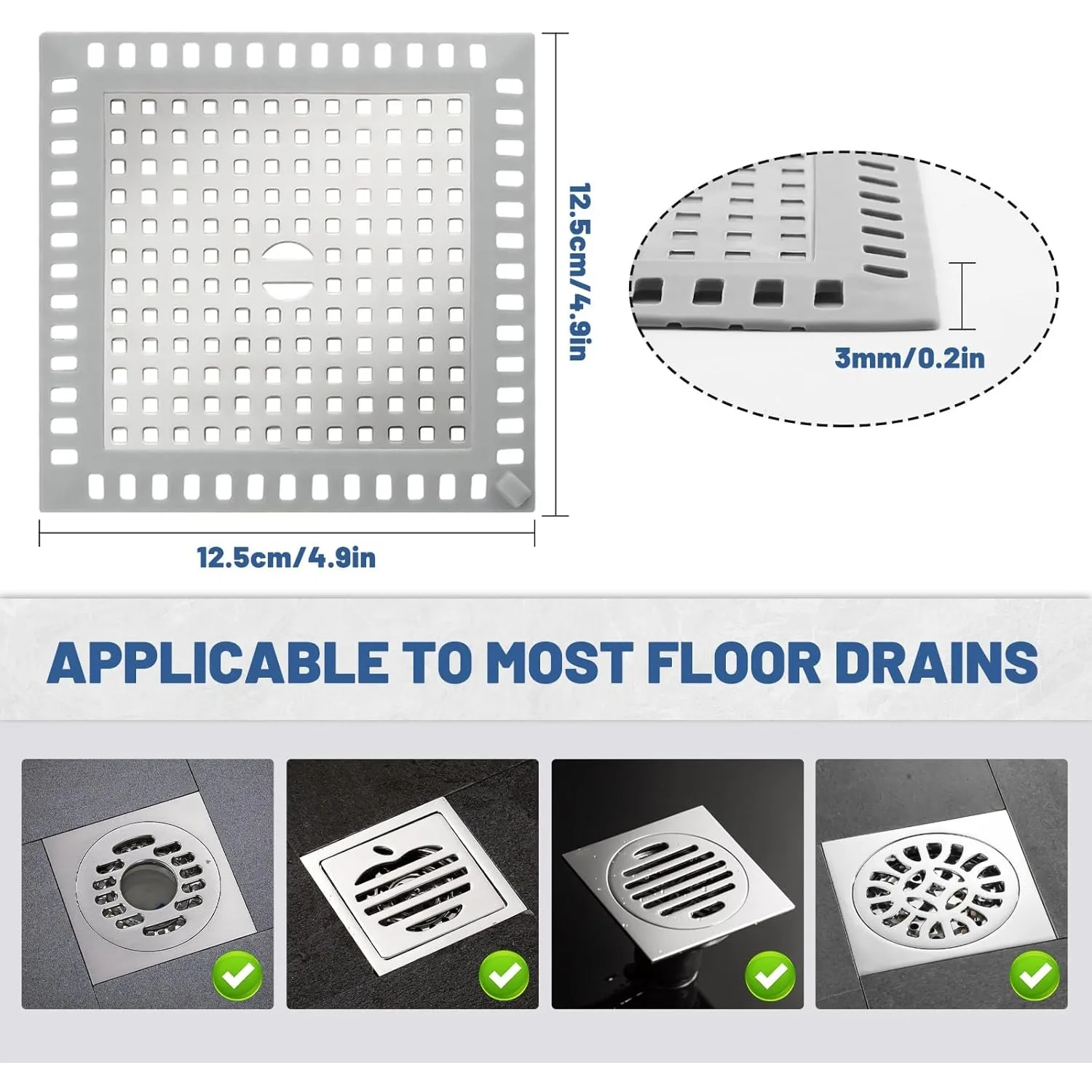 12.5cm/4.9in

3mm/0.2in

12.5cm/4.9in

APPLICABLE TO MOST FLOOR DRAINS