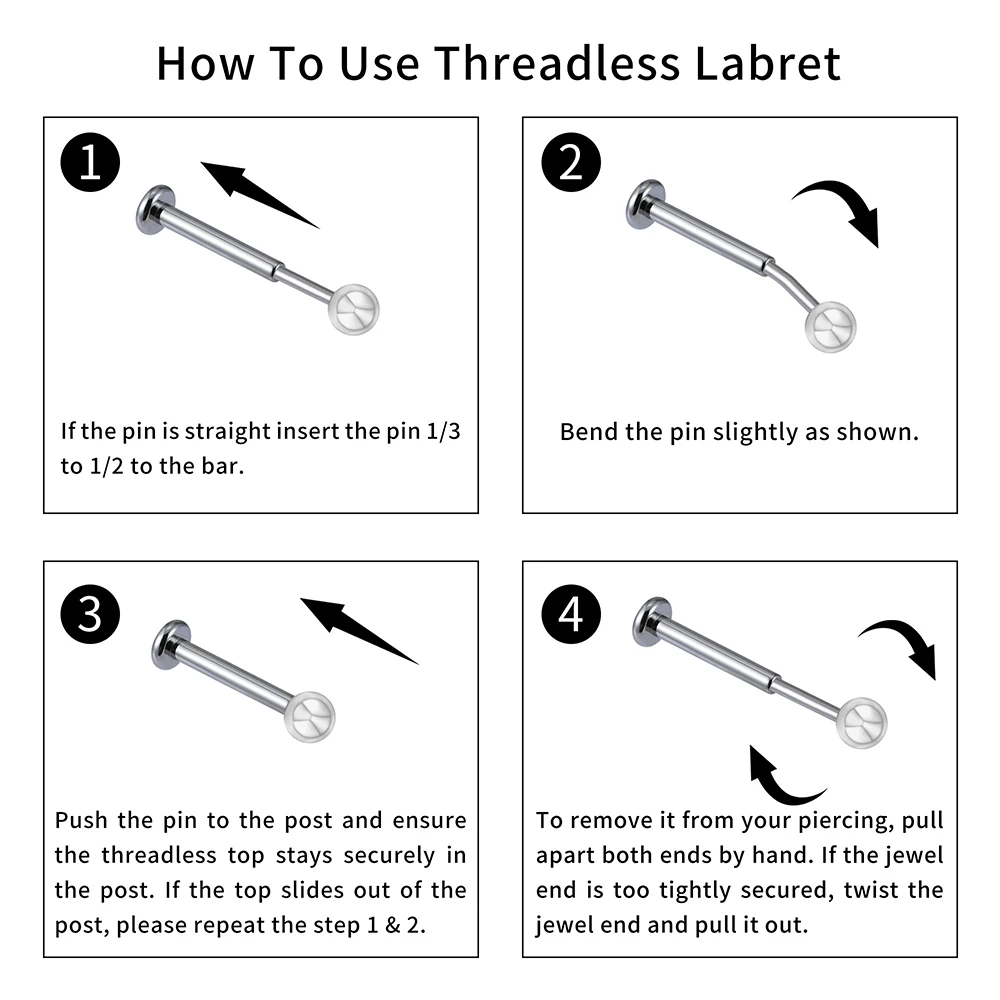 How To Use Threadless Labret

1

If the pin is straight insert the pin 1/3 to 1/2 to the bar.

2

Bend the pin slightly as shown.

3

Push the pin to the post and ensure the threadless top stays securely in the post. If the top slides out of the post, please repeat the step 1 & 2.

4

To remove it from your piercing, pull apart both ends by hand. If the jewel end is too tightly secured, twist the jewel end and pull it out.