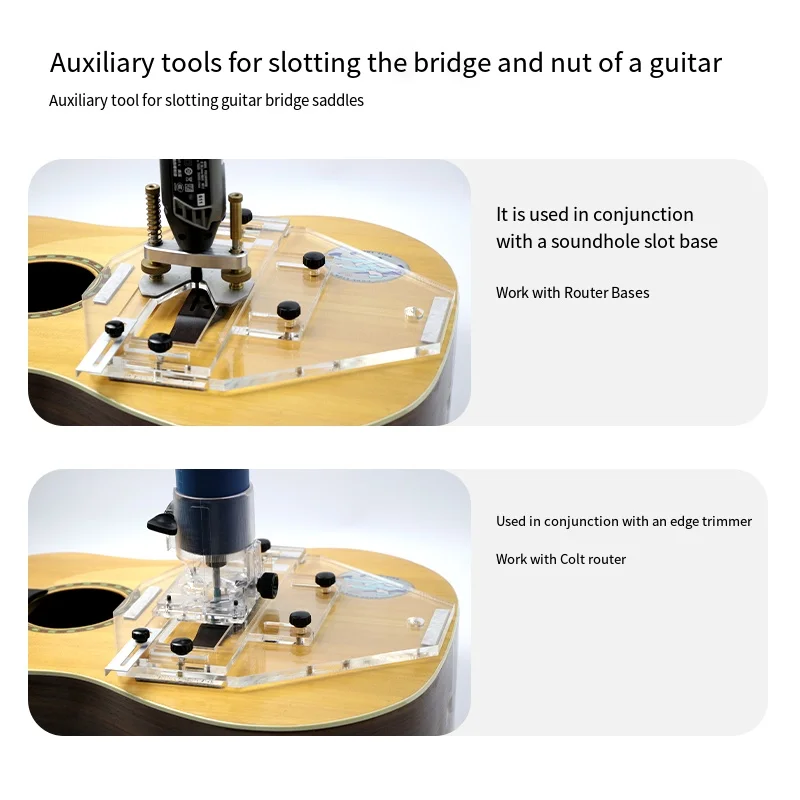 Auxiliary tools for slotting the bridge and nut of a guitar

Auxiliary tool for slotting guitar bridge saddles

It is used in conjunction with a soundhole slot base

Work with Router Bases

Used in conjunction with an edge trimmer

Work with Colt router