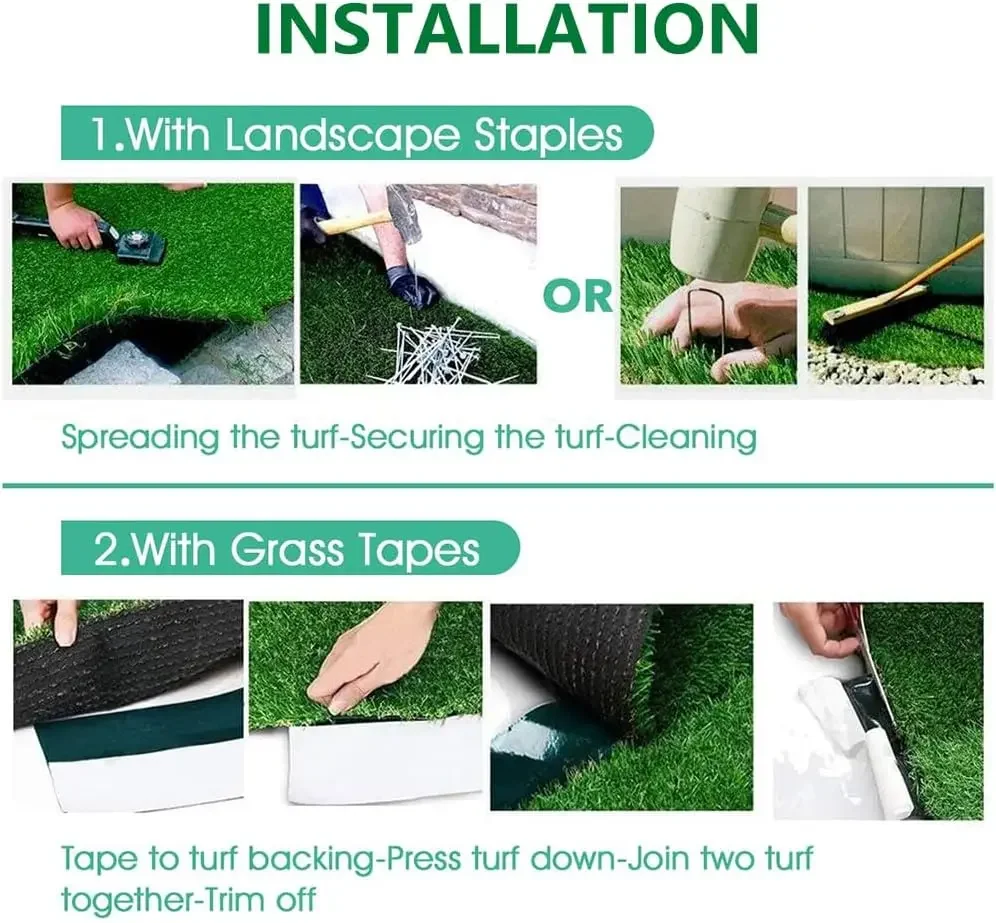 INSTALLATION

1.With Landscape Staples

OR

Spreading the turf-Securing the turf-Cleaning

2.With Grass Tapes

Tape to turf backing-Press turf down-Join two turf together-Trim off