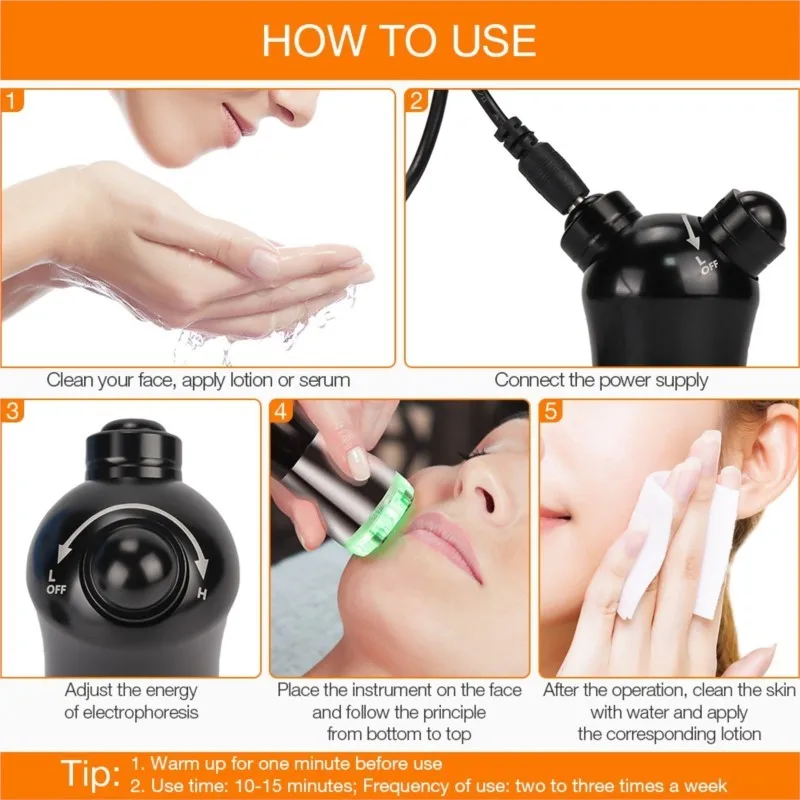 HOW TO USE

1

Clean your face, apply lotion or serum

2

L
OFF

Connect the power supply

3

L
OFF

H

Adjust the energy of electrophoresis

4

Place the instrument on the face and follow the principle from bottom to top

5

After the operation, clean the skin with water and apply the corresponding lotion

Tip: 1. Warm up for one minute before use
2. Use time: 10-15 minutes; Frequency of use: two to three times a week