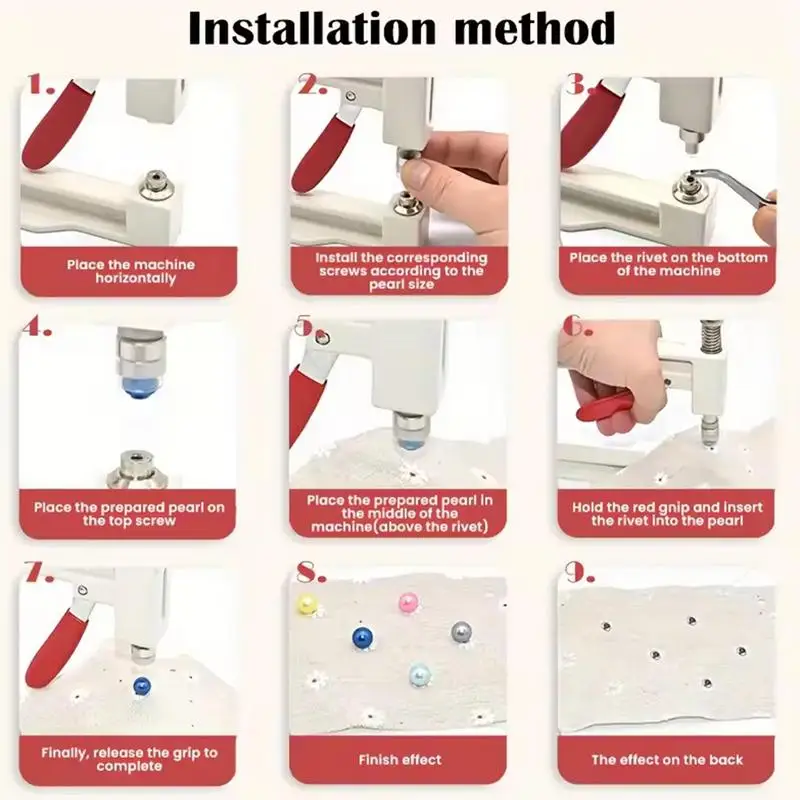 Installation method

1.

Place the machine horizontally

2.

Install the corresponding screws according to the pearl size

3.

Place the rivet on the bottom of the machine

4.

Place the prepared pearl on the top screw

5.

Place the prepared pearl in the middle of the machine(above the rivet)

6.

Hold the red gnip and insert the rivet into the pearl

7.

Finally, release the grip to complete

8.

Finish effect

9.

The effect on the back