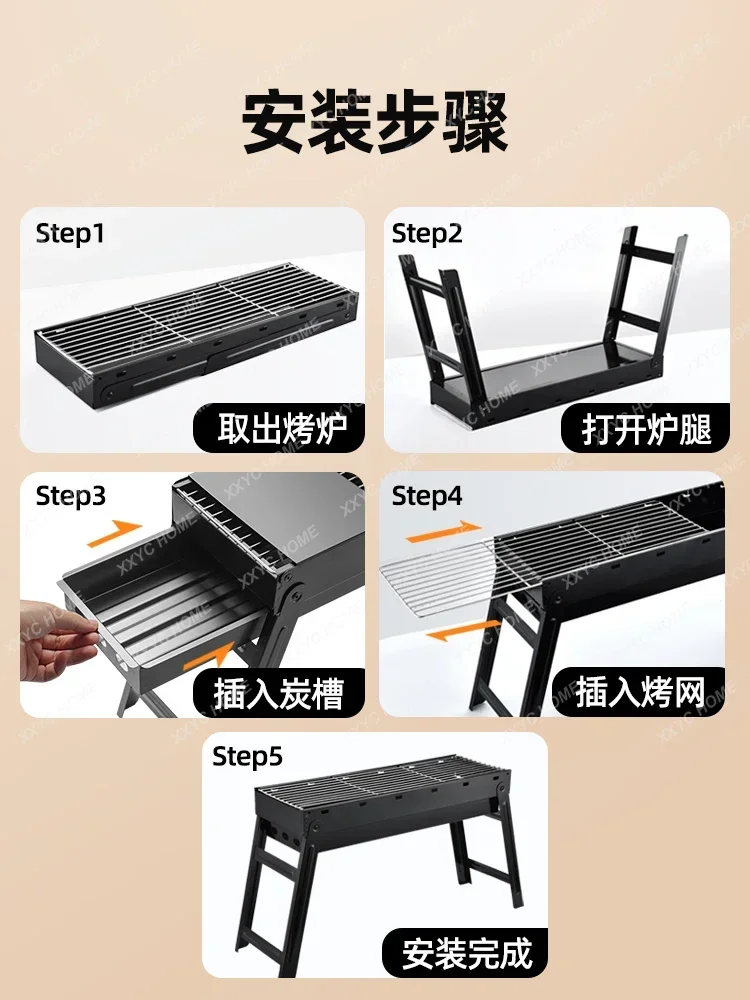 安装步骤

Step1
取出烤炉

Step2
打开炉腿

Step3
插入炭槽

Step4
插入烤网

Step5
安装完成

XXYC HOME