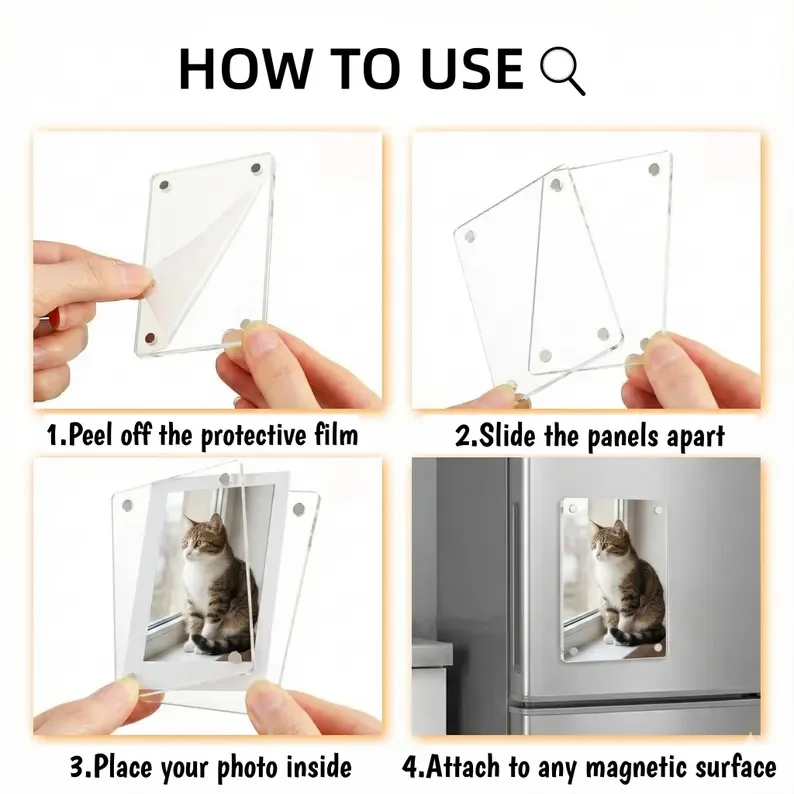 HOW TO USE

1.Peel off the protective film

2.Slide the panels apart

3.Place your photo inside

4.Attach to any magnetic surface