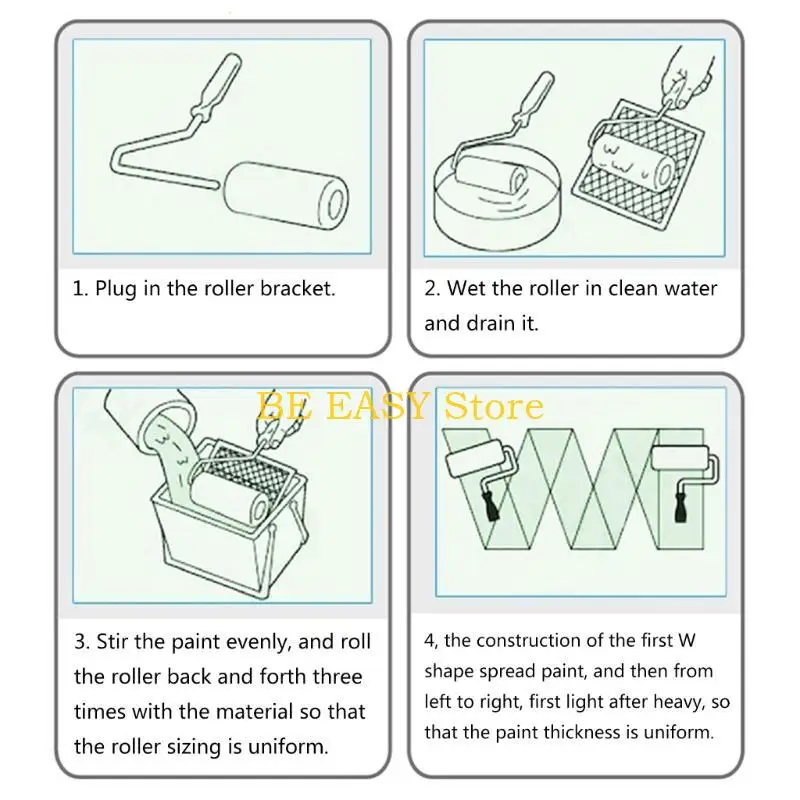 1. Plug in the roller bracket.

2. Wet the roller in clean water and drain it.

BE EASY Store

3. Stir the paint evenly, and roll the roller back and forth three times with the material so that the roller sizing is uniform.

4, the construction of the first W shape spread paint, and then from left to right, first light after heavy, so that the paint thickness is uniform.