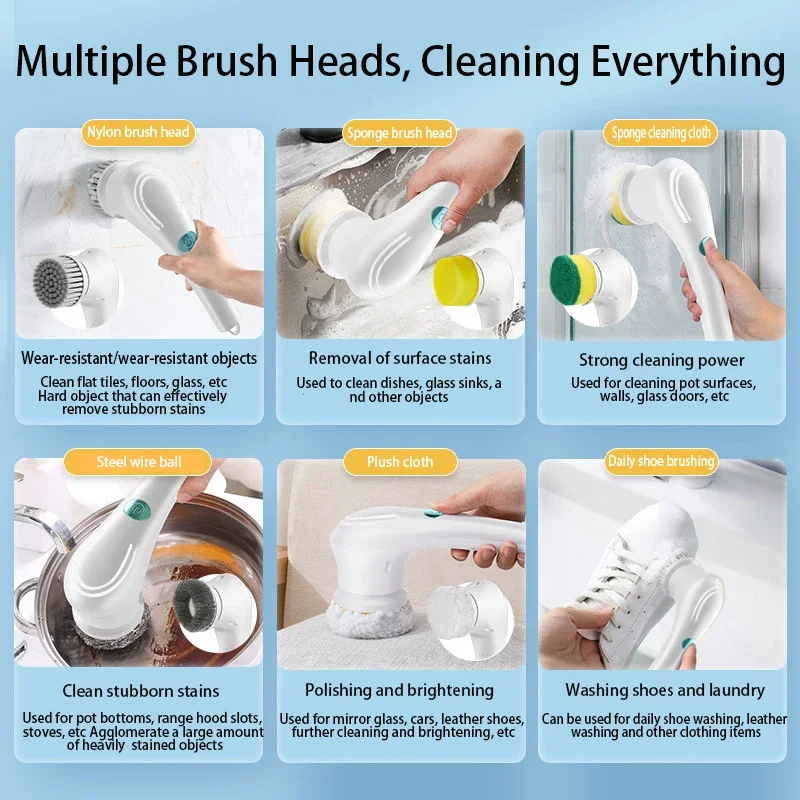 Multiple Brush Heads, Cleaning Everything

Nylon brush head

Wear-resistant/wear-resistant objects

Clean flat tiles, floors, glass, etc Hard object that can effectively remove stubborn stains

Sponge brush head

Removal of surface stains

Used to clean dishes, glass sinks, a nd other objects

Sponge cleaning cloth

Strong cleaning power

Used for cleaning pot surfaces, walls, glass doors, etc

Steel wire ball

Clean stubborn stains

Used for pot bottoms, range hood slots, stoves, etc Agglomerate a large amount of heavily stained objects

Plush cloth

Polishing and brightening

Used for mirror glass, cars, leather shoes, further cleaning and brightening, etc

Daily shoe brushing

Washing shoes and laundry

Can be used for daily shoe washing, leather washing and other clothing items