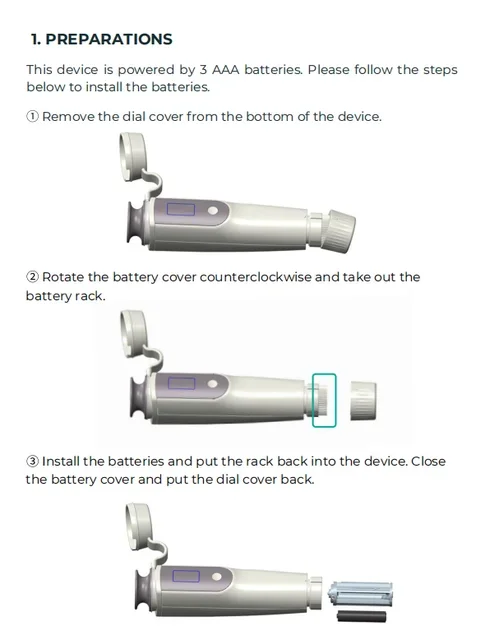 1. PREPARATIONS

This device is powered by 3 AAA batteries. Please follow the steps below to install the batteries.

① Remove the dial cover from the bottom of the device.

② Rotate the battery cover counterclockwise and take out the battery rack.

③ Install the batteries and put the rack back into the device. Close the battery cover and put the dial cover back.