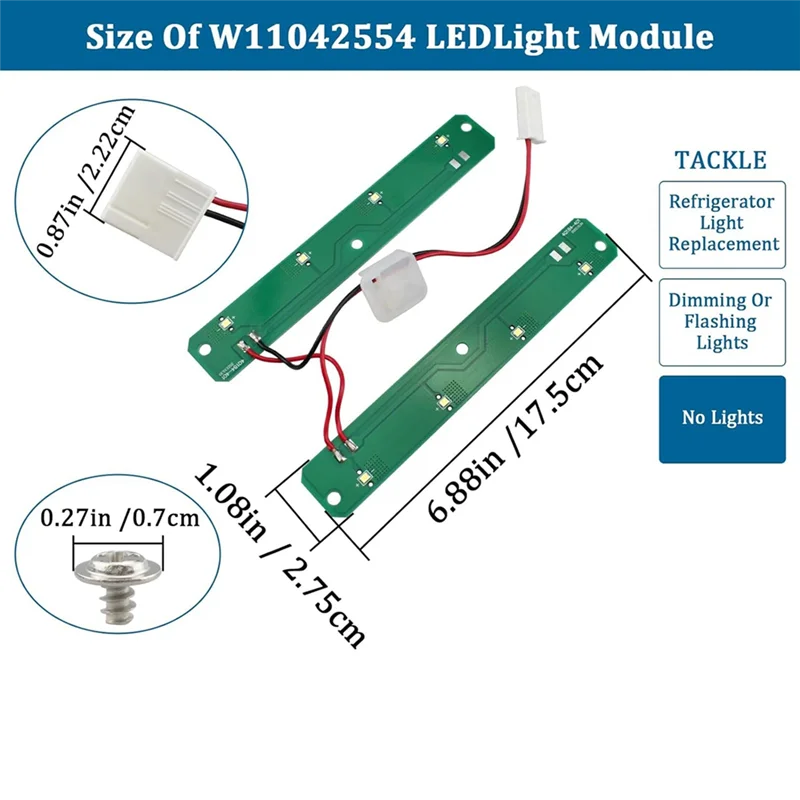 Size Of W11042554 LEDLight Module

0.87in /2.22cm

0.27in /0.7cm

1.08in / 2.75cm

6.88in /17.5cm

TACKLE

Refrigerator Light Replacement

Dimming Or Flashing Lights

No Lights