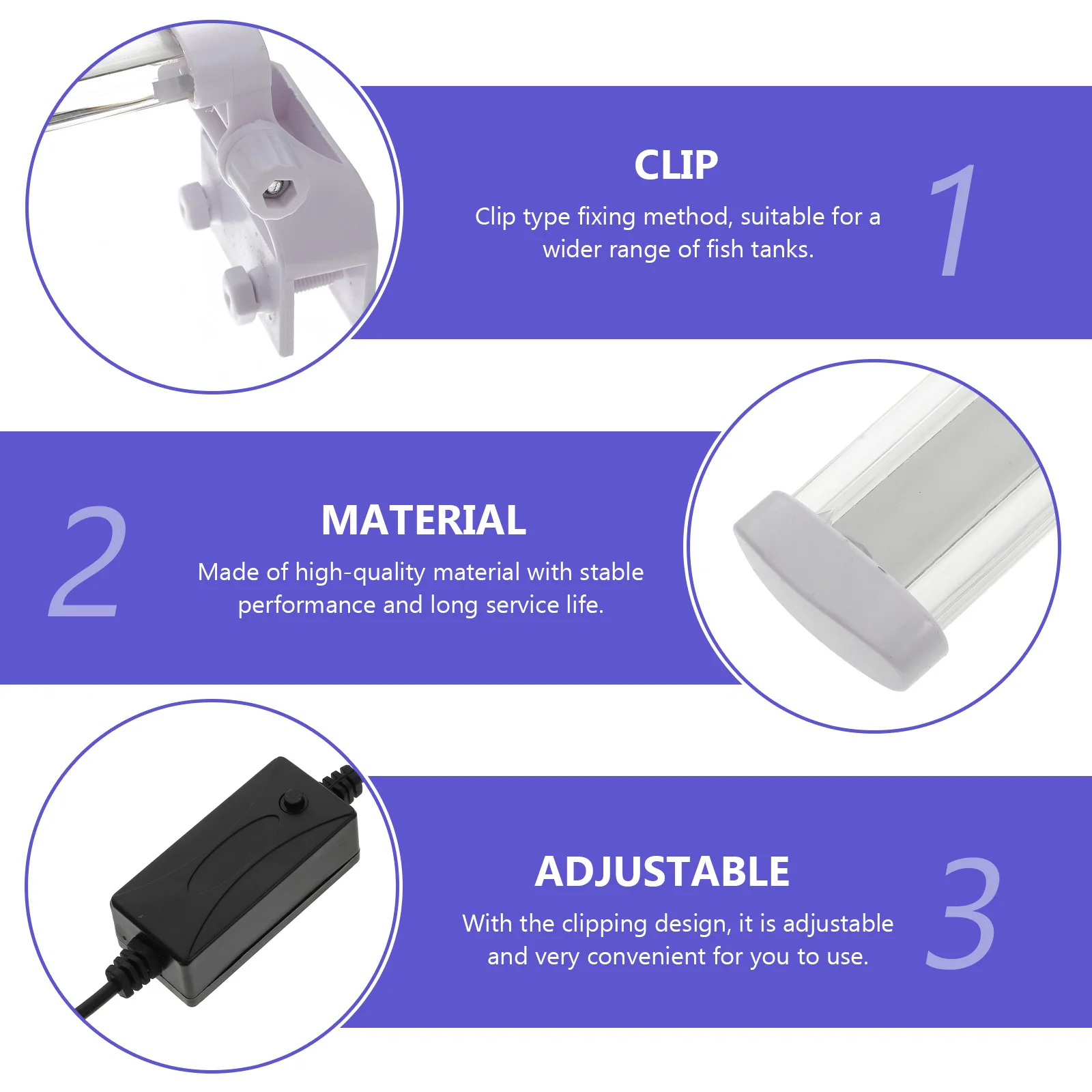 CLIP

Clip type fixing method, suitable for a wider range of fish tanks.

1

2

MATERIAL

Made of high-quality material with stable performance and long service life.

ADJUSTABLE

With the clipping design, it is adjustable and very convenient for you to use.

3