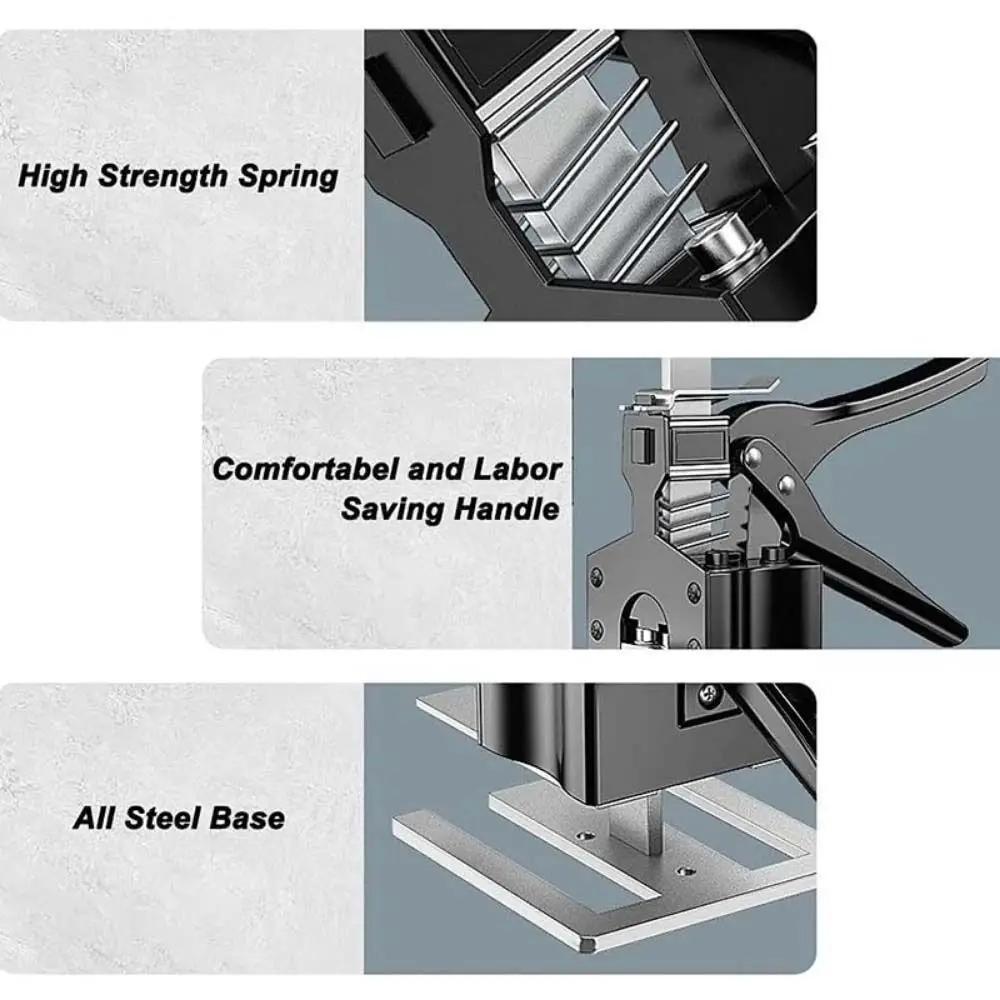 High Strength Spring

Comfortabel and Labor Saving Handle

All Steel Base