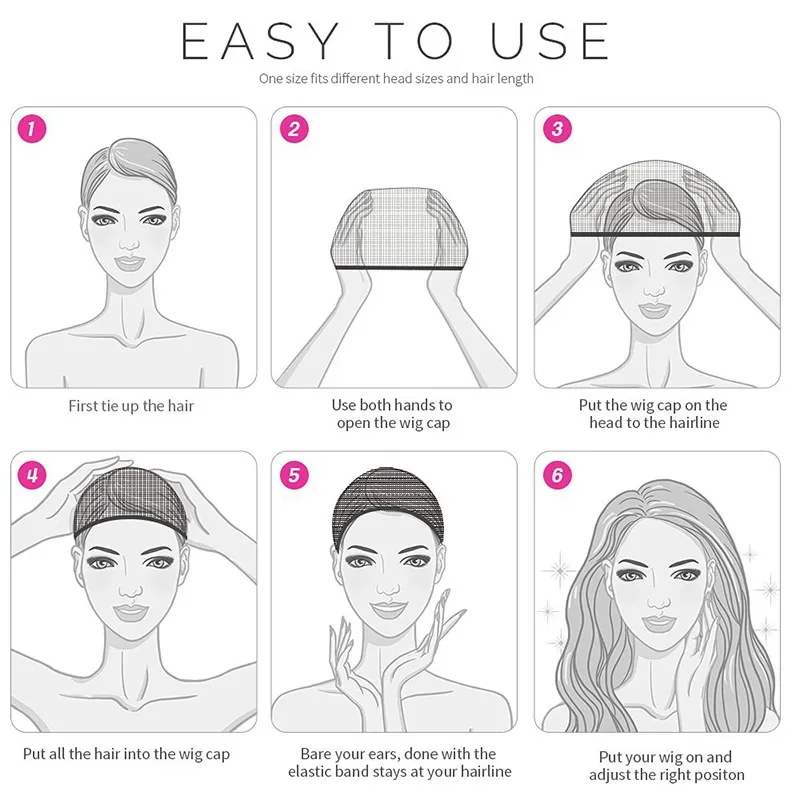 EASY TO USE

One size fits different head sizes and hair length

1

First tie up the hair

2

Use both hands to open the wig cap

3

Put the wig cap on the head to the hairline

4

Put all the hair into the wig cap

5

Bare your ears, done with the elastic band stays at your hairline

6

Put your wig on and adjust the right positon