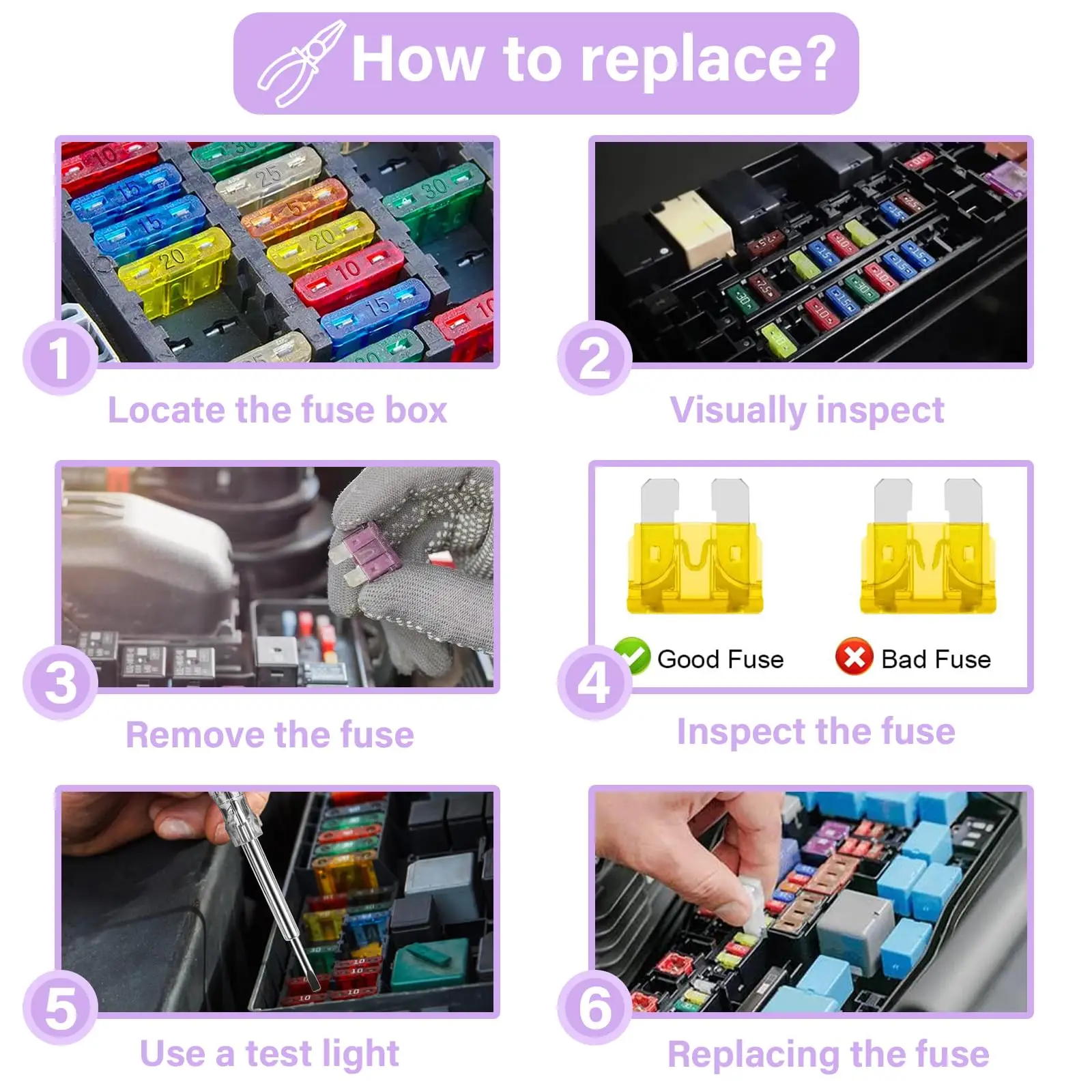 How to replace?

1
Locate the fuse box

2
Visually inspect

3
Remove the fuse

Good Fuse
Bad Fuse
4
Inspect the fuse

5
Use a test light

6
Replacing the fuse