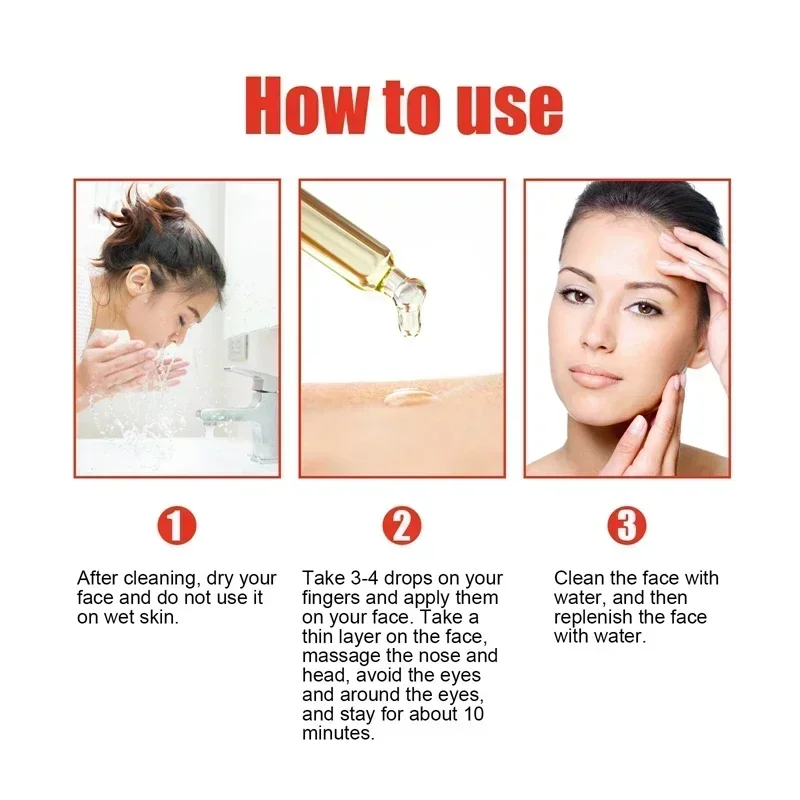 How to use

1

After cleaning, dry your face and do not use it on wet skin.

2

Take 3-4 drops on your fingers and apply them on your face. Take a thin layer on the face, massage the nose and head, avoid the eyes and around the eyes, and stay for about 10 minutes.

3

Clean the face with water, and then replenish the face with water.