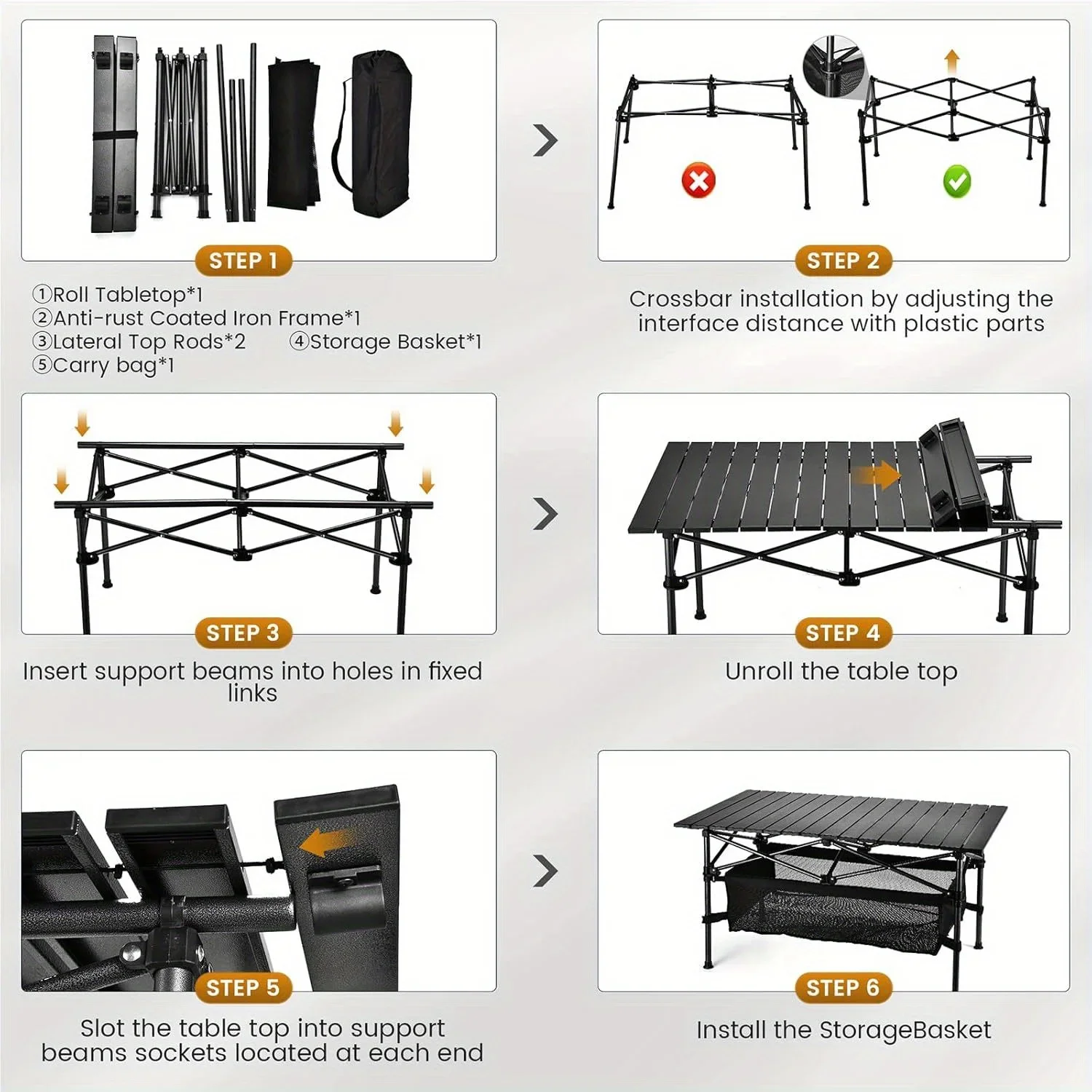 STEP 1

①Roll Tabletop*1
②Anti-rust Coated Iron Frame*1
③Lateral Top Rods*2 ④Storage Basket*1
⑤Carry bag*1

STEP 2

Crossbar installation by adjusting the interface distance with plastic parts

STEP 3

Insert support beams into holes in fixed links

STEP 4

Unroll the table top

STEP 5

Slot the table top into support beams sockets located at each end

STEP 6

Install the StorageBasket