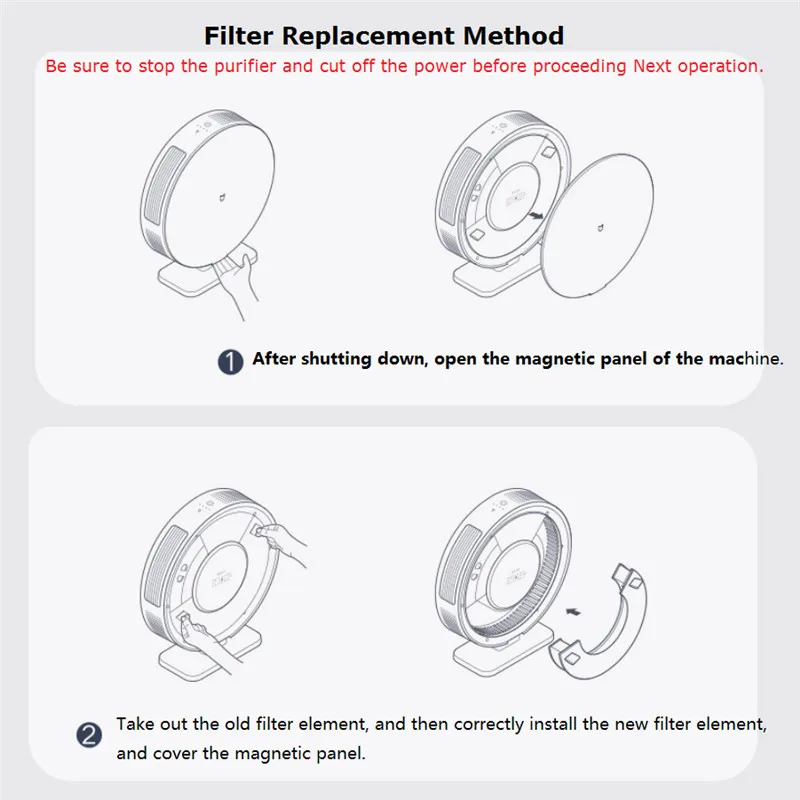 Filter Replacement Method

Be sure to stop the purifier and cut off the power before proceeding Next operation.

1 After shutting down, open the magnetic panel of the machine.

2 Take out the old filter element, and then correctly install the new filter element, and cover the magnetic panel.