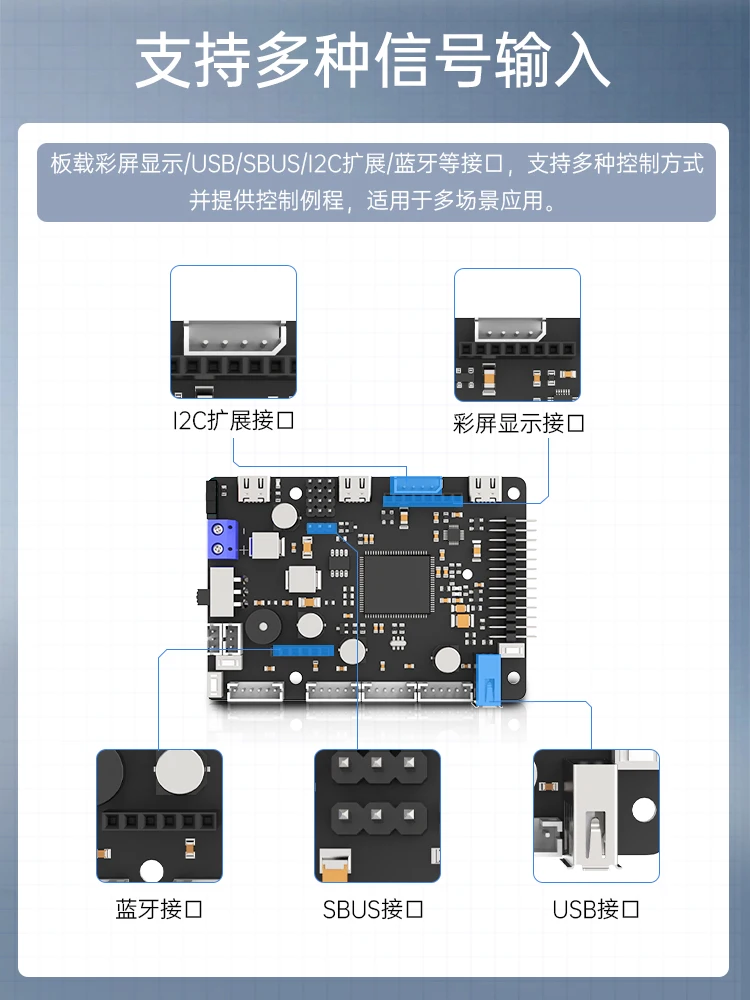 支持多种信号输入

板载彩屏显示/USB/SBUS/I2C扩展/蓝牙等接口，支持多种控制方式并提供控制例程，适用于多场景应用。

I2C扩展接口

彩屏显示接口

蓝牙接口

SBUS接口

USB接口