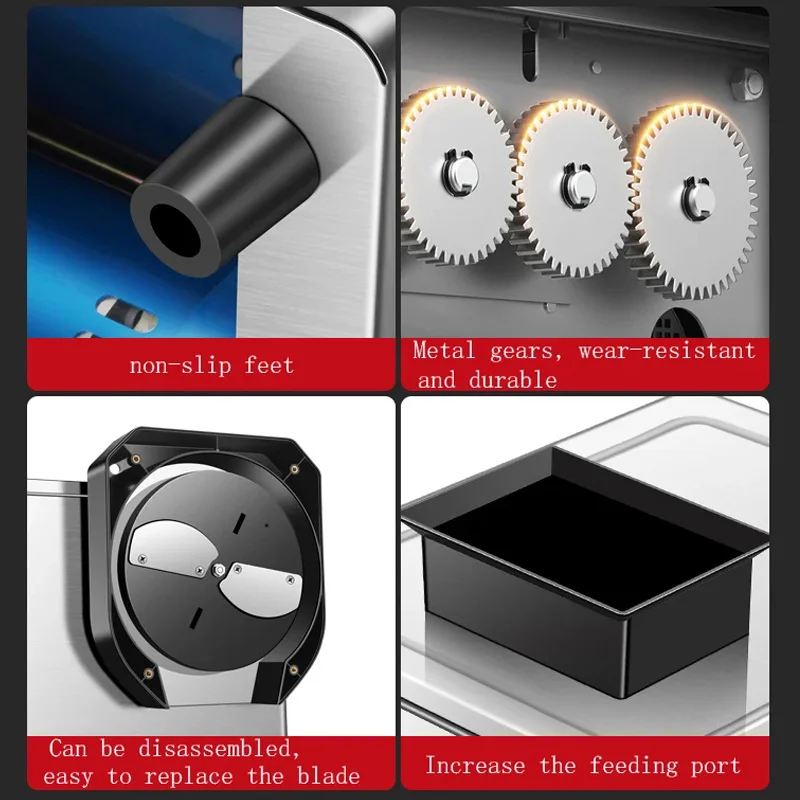 non-slip feet

Metal gears, wear-resistant and durable

Can be disassembled, easy to replace the blade

Increase the feeding port