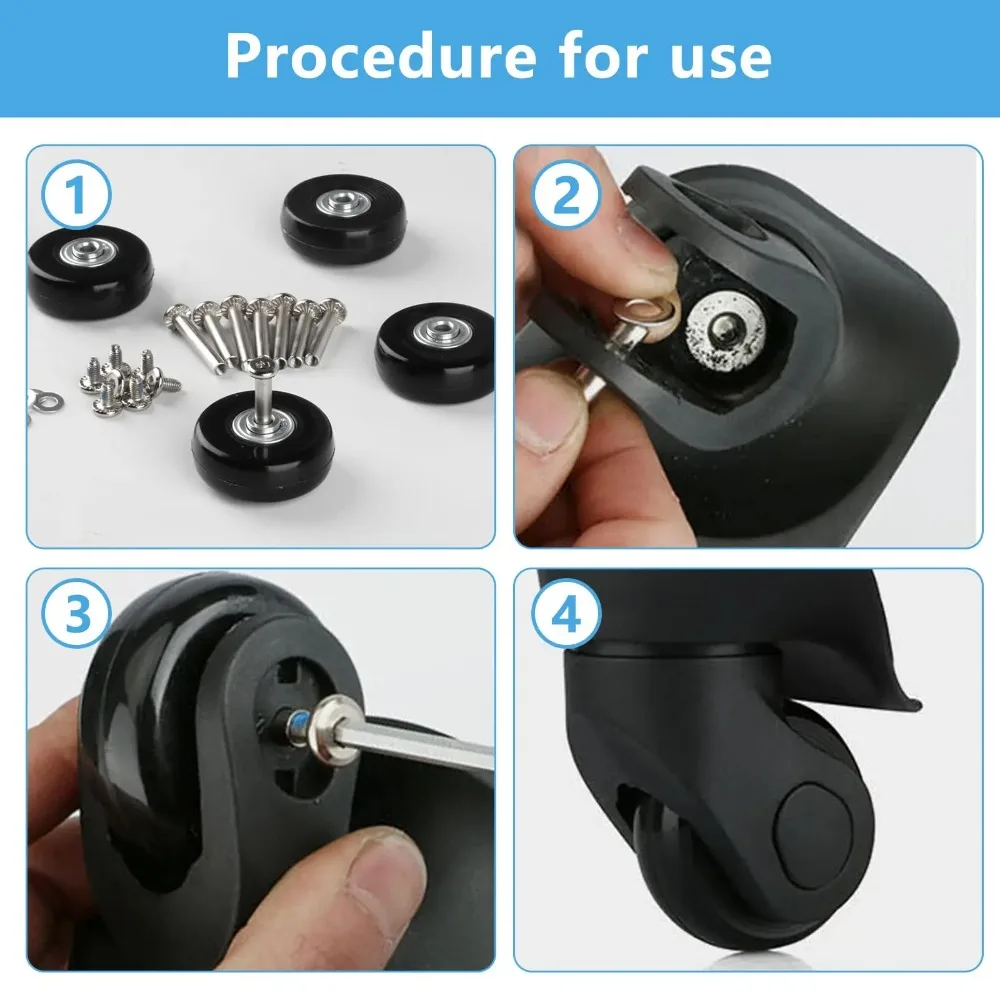 Procedure for use

1

2

3

4