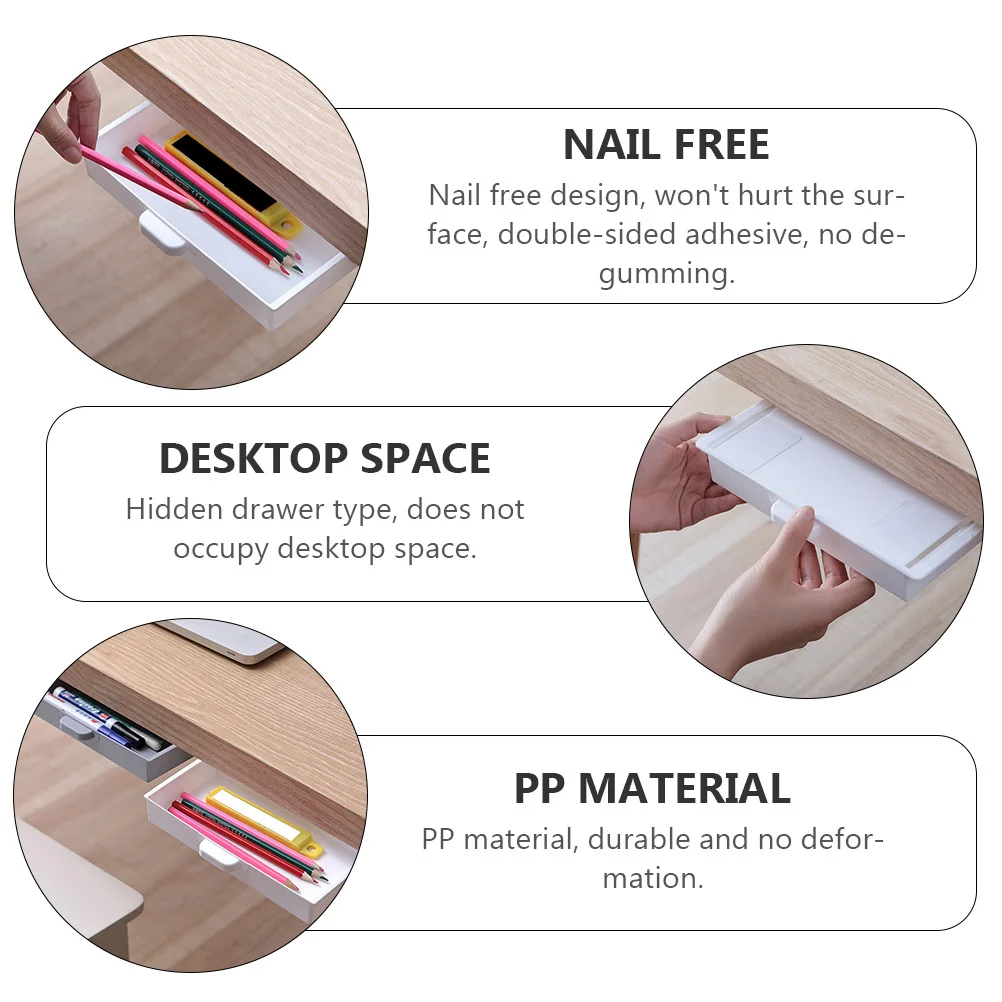 NAIL FREE

Nail free design, won't hurt the surface, double-sided adhesive, no degumming.

DESKTOP SPACE

Hidden drawer type, does not occupy desktop space.

PP MATERIAL

PP material, durable and no deformation.