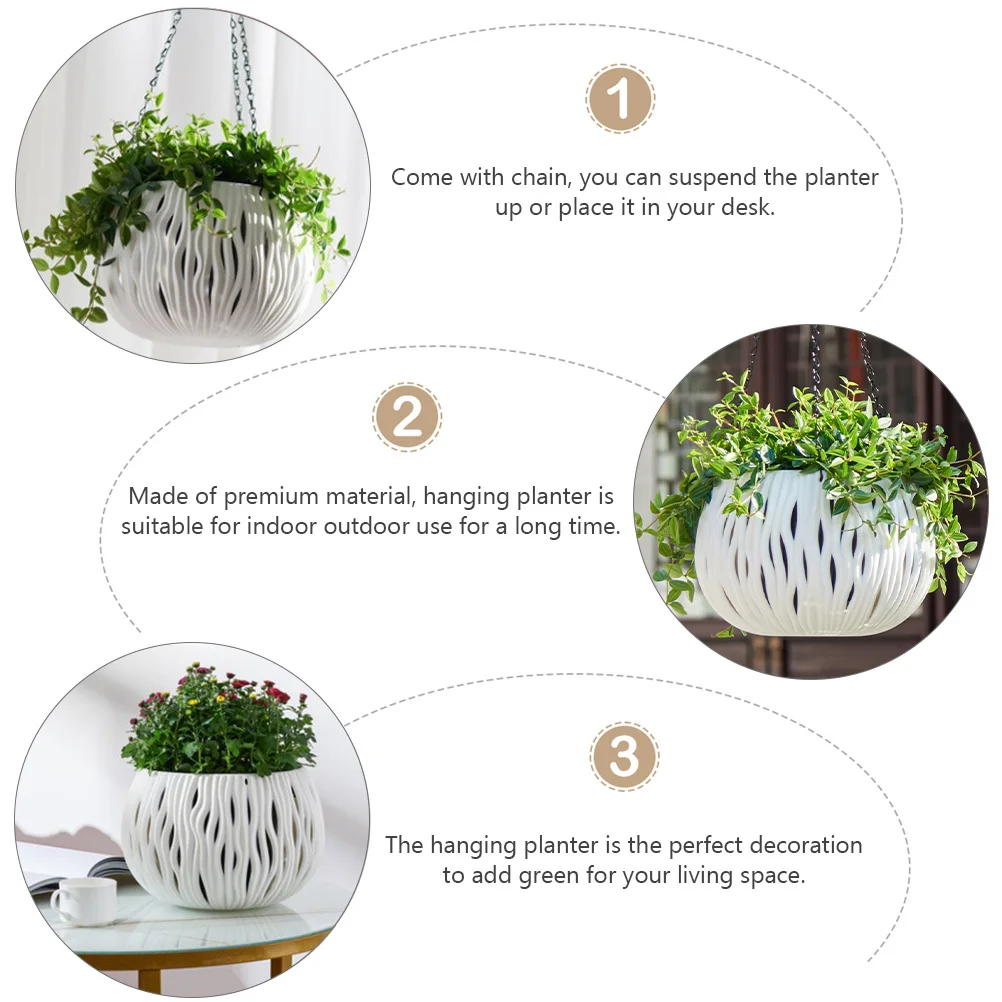 1

Come with chain, you can suspend the planter up or place it in your desk.

2

Made of premium material, hanging planter is suitable for indoor outdoor use for a long time.

3

The hanging planter is the perfect decoration to add green for your living space.