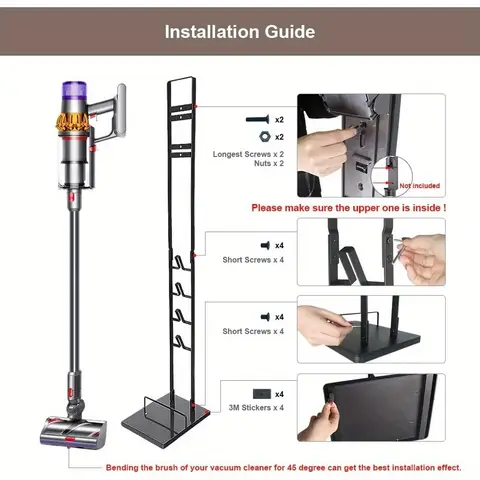 Installation Guide

x2

x2

Longest Screws x 2
Nuts x 2

Not included

Please make sure the upper one is inside !

x4

Short Screws x 4

x4

Short Screws x 4

x4

3M Stickers x 4

Bending the brush of your vacuum cleaner for 45 degree can get the best installation effect.