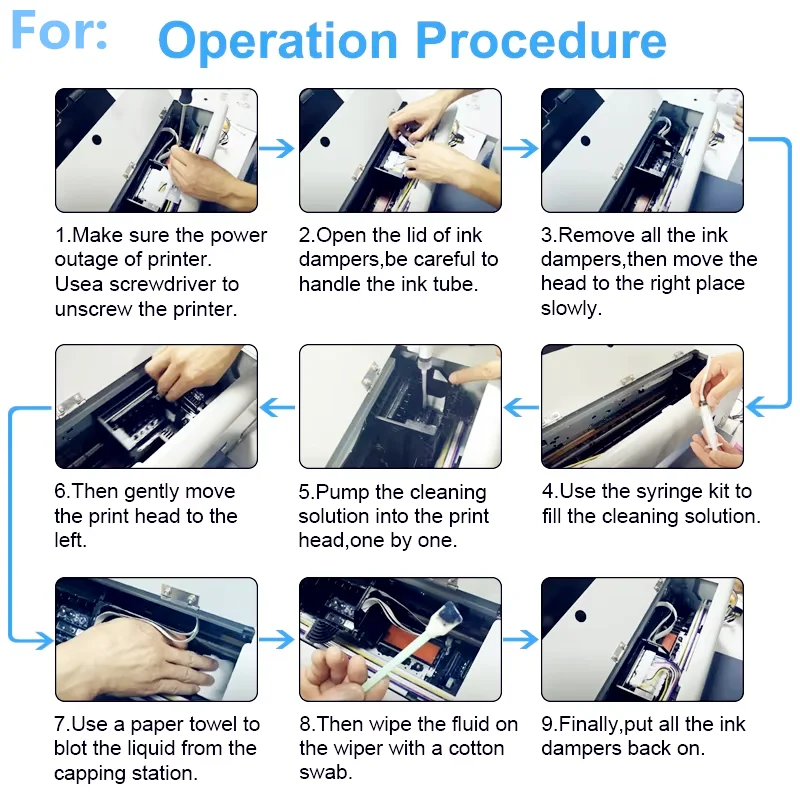 For: Operation Procedure

1.Make sure the power outage of printer. Usea screwdriver to unscrew the printer.

2.Open the lid of ink dampers,be careful to handle the ink tube.

3.Remove all the ink dampers,then move the head to the right place slowly.

4.Use the syringe kit to fill the cleaning solution.

5.Pump the cleaning solution into the print head,one by one.

6.Then gently move the print head to the left.

7.Use a paper towel to blot the liquid from the capping station.

8.Then wipe the fluid on the wiper with a cotton swab.

9.Finally,put all the ink dampers back on.