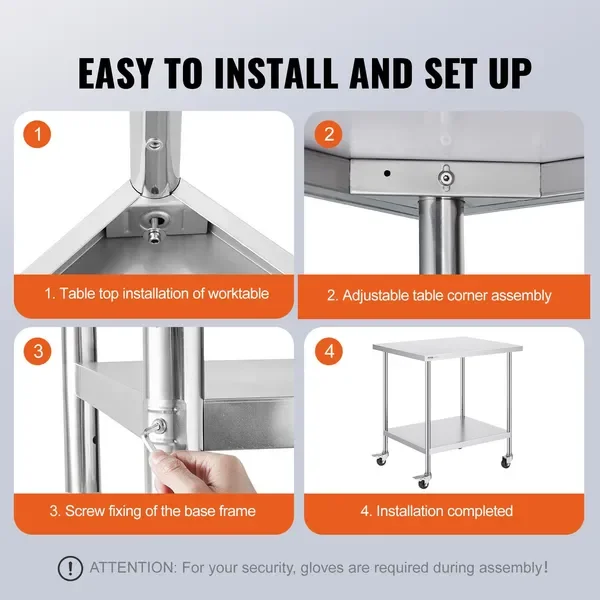 EASY TO INSTALL AND SET UP

1

1. Table top installation of worktable

2

2. Adjustable table corner assembly

3

3. Screw fixing of the base frame

4

4. Installation completed

! ATTENTION: For your security, gloves are required during assembly!