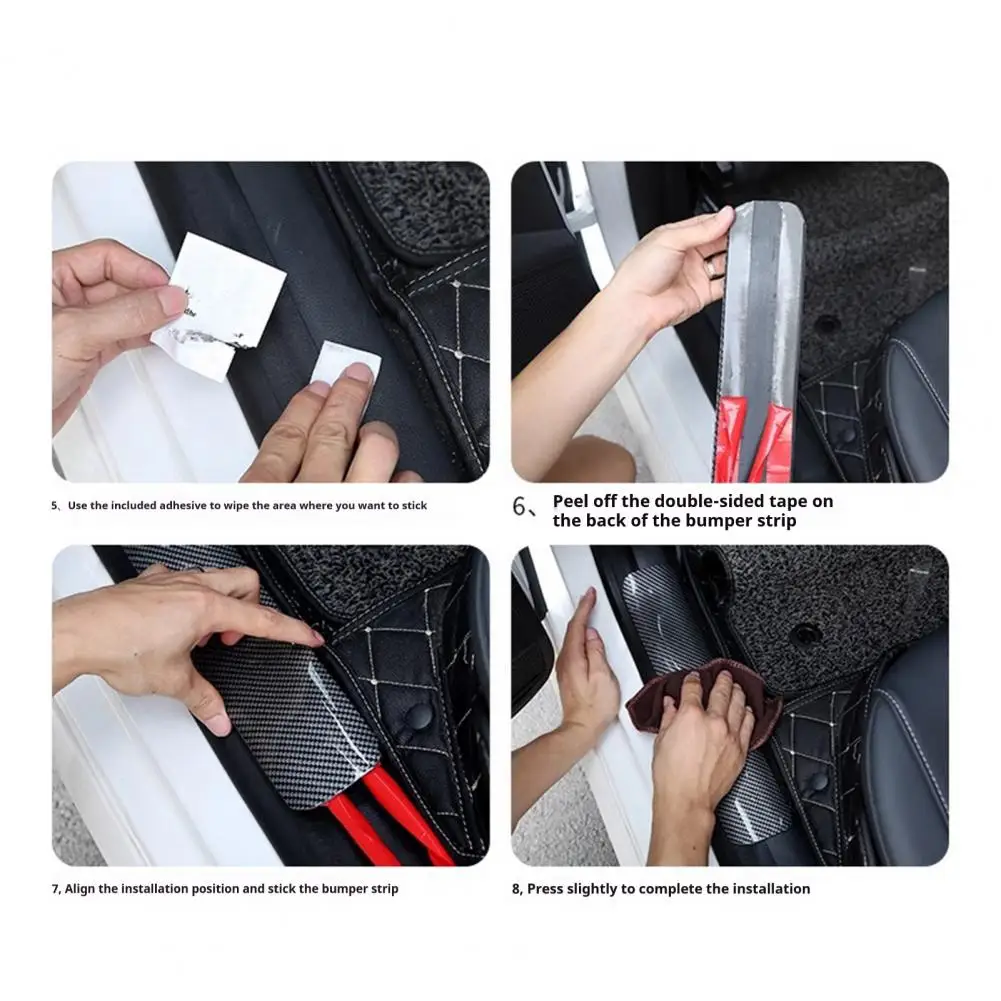 5、Use the included adhesive to wipe the area where you want to stick

6、Peel off the double-sided tape on the back of the bumper strip

7, Align the installation position and stick the bumper strip

8, Press slightly to complete the installation