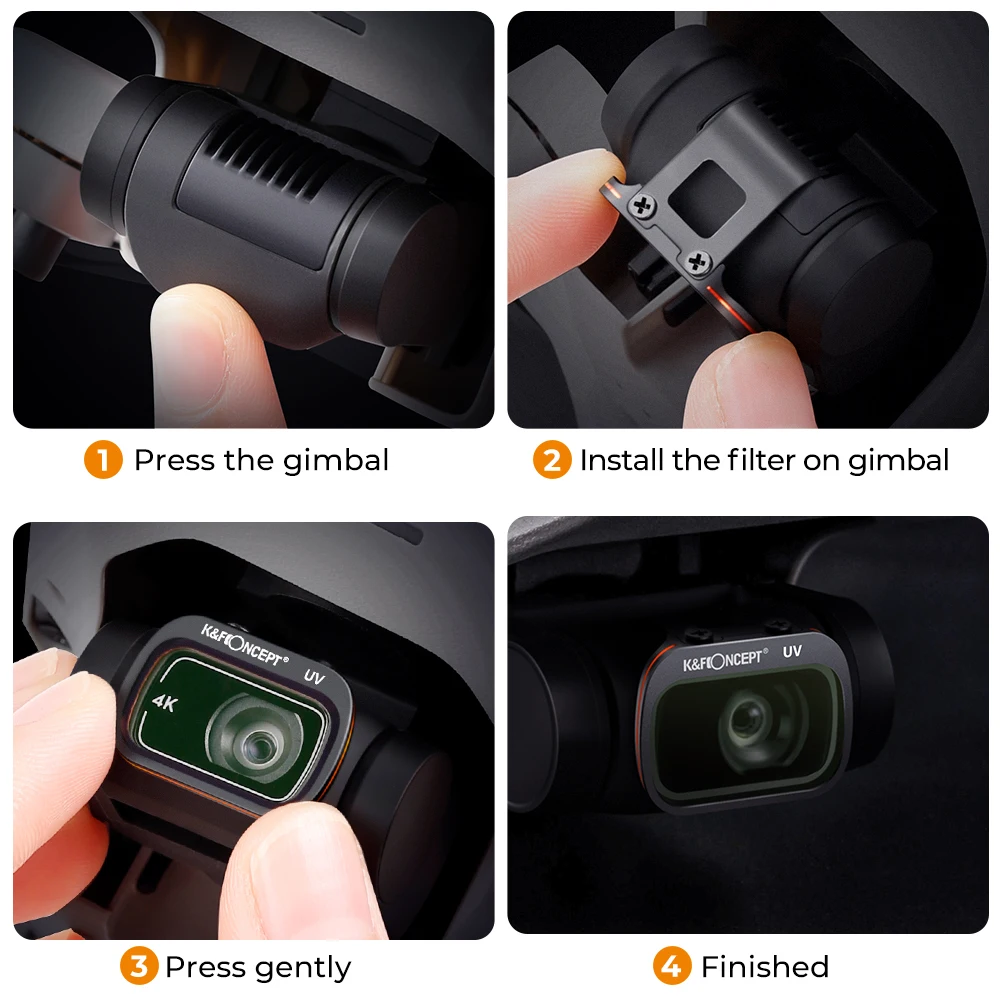 1 Press the gimbal

2 Install the filter on gimbal

K&F CONCEPT® UV
4K

3 Press gently

K&F CONCEPT® UV

4 Finished