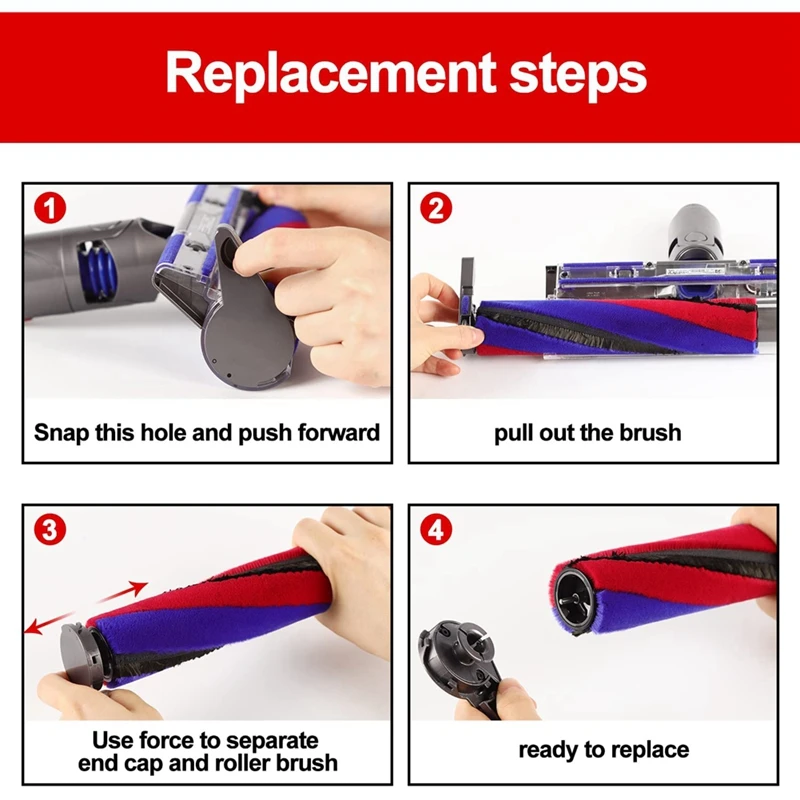 Replacement steps

1

Snap this hole and push forward

2

pull out the brush

3

Use force to separate end cap and roller brush

4

ready to replace