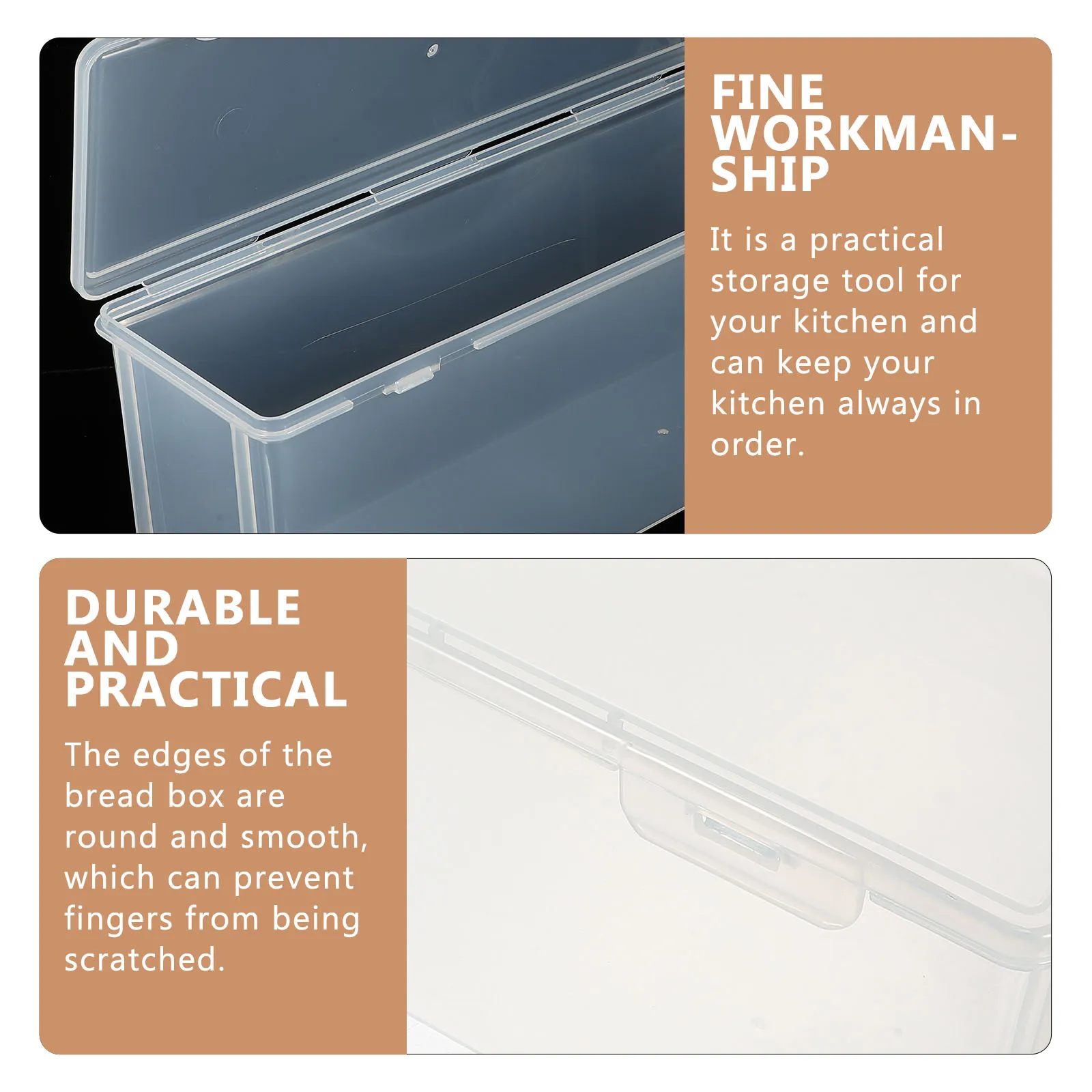 FINE WORKMANSHIP

It is a practical storage tool for your kitchen and can keep your kitchen always in order.

DURABLE AND PRACTICAL

The edges of the bread box are round and smooth, which can prevent fingers from being scratched.