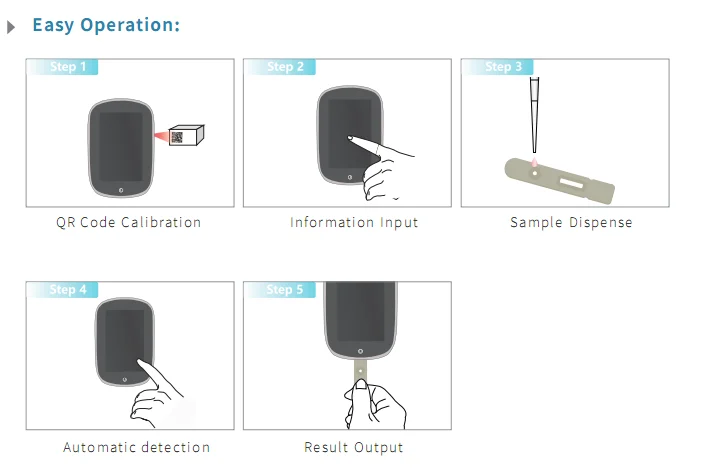 Easy Operation:

Step 1

QR Code Calibration

Step 2

Information Input

Step 3

Sample Dispense

Step 4

Automatic detection

Step 5

Result Output