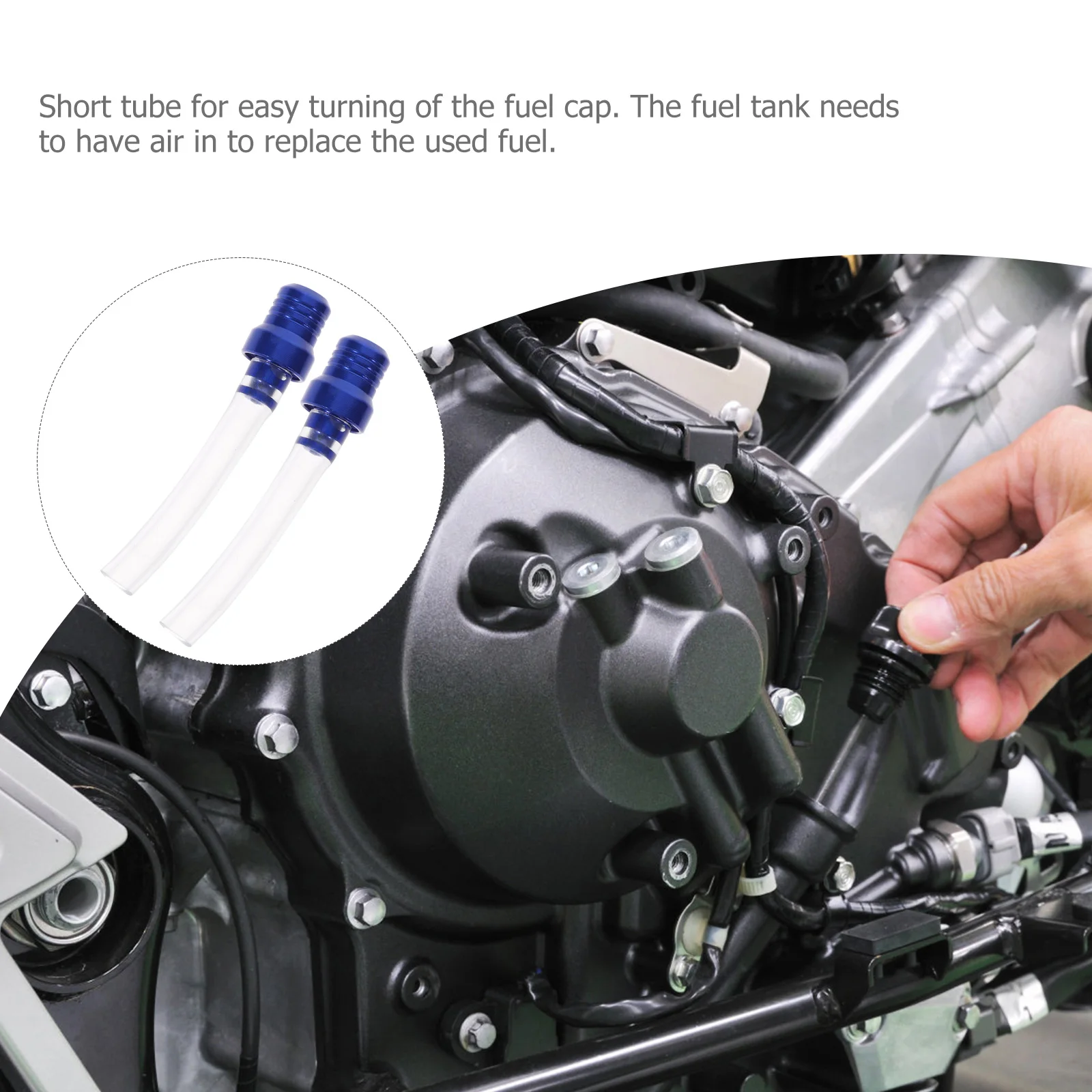 Short tube for easy turning of the fuel cap. The fuel tank needs to have air in to replace the used fuel.