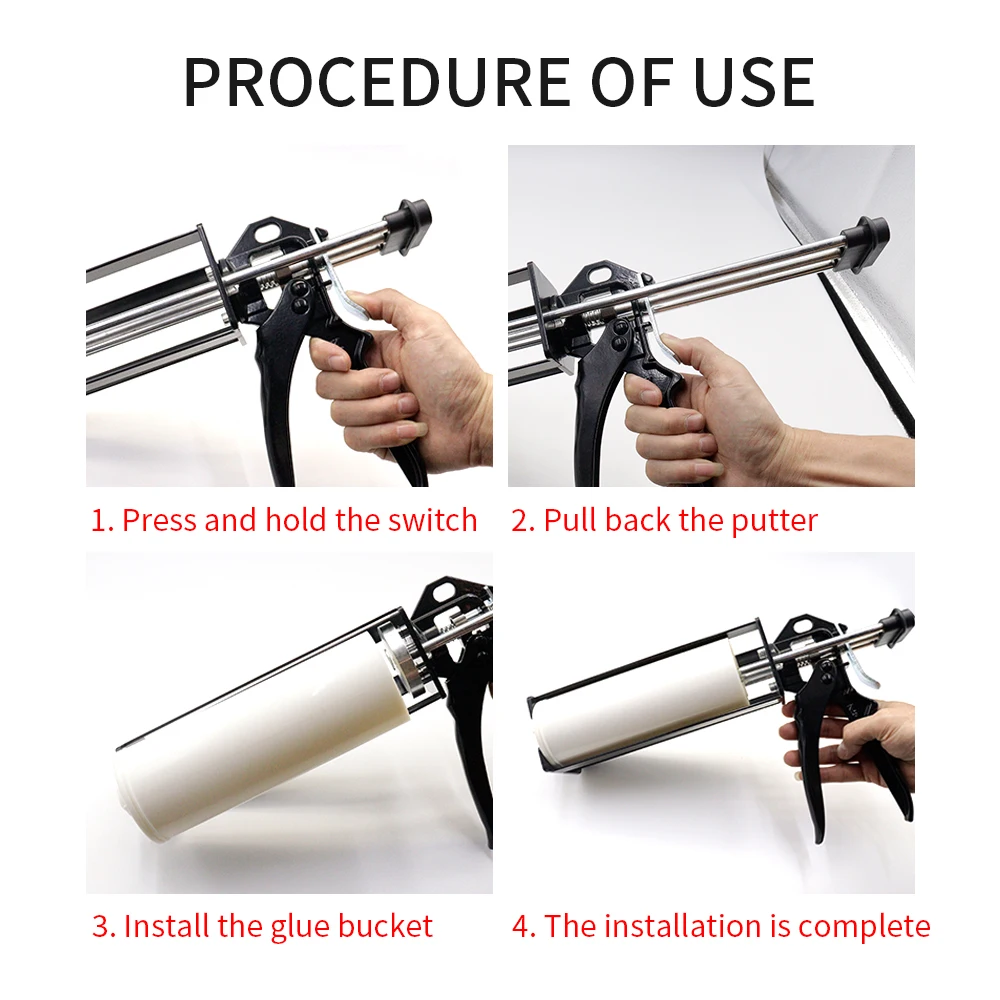 PROCEDURE OF USE

1. Press and hold the switch

2. Pull back the putter

3. Install the glue bucket

4. The installation is complete