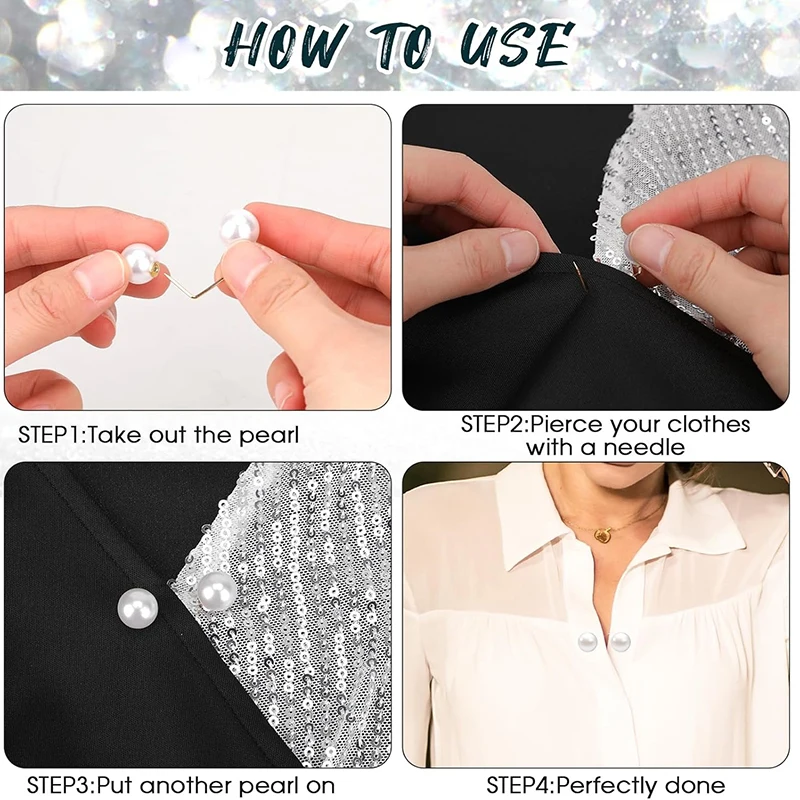 HOW TO USE

STEP1:Take out the pearl

STEP2:Pierce your clothes with a needle

STEP3:Put another pearl on

STEP4:Perfectly done