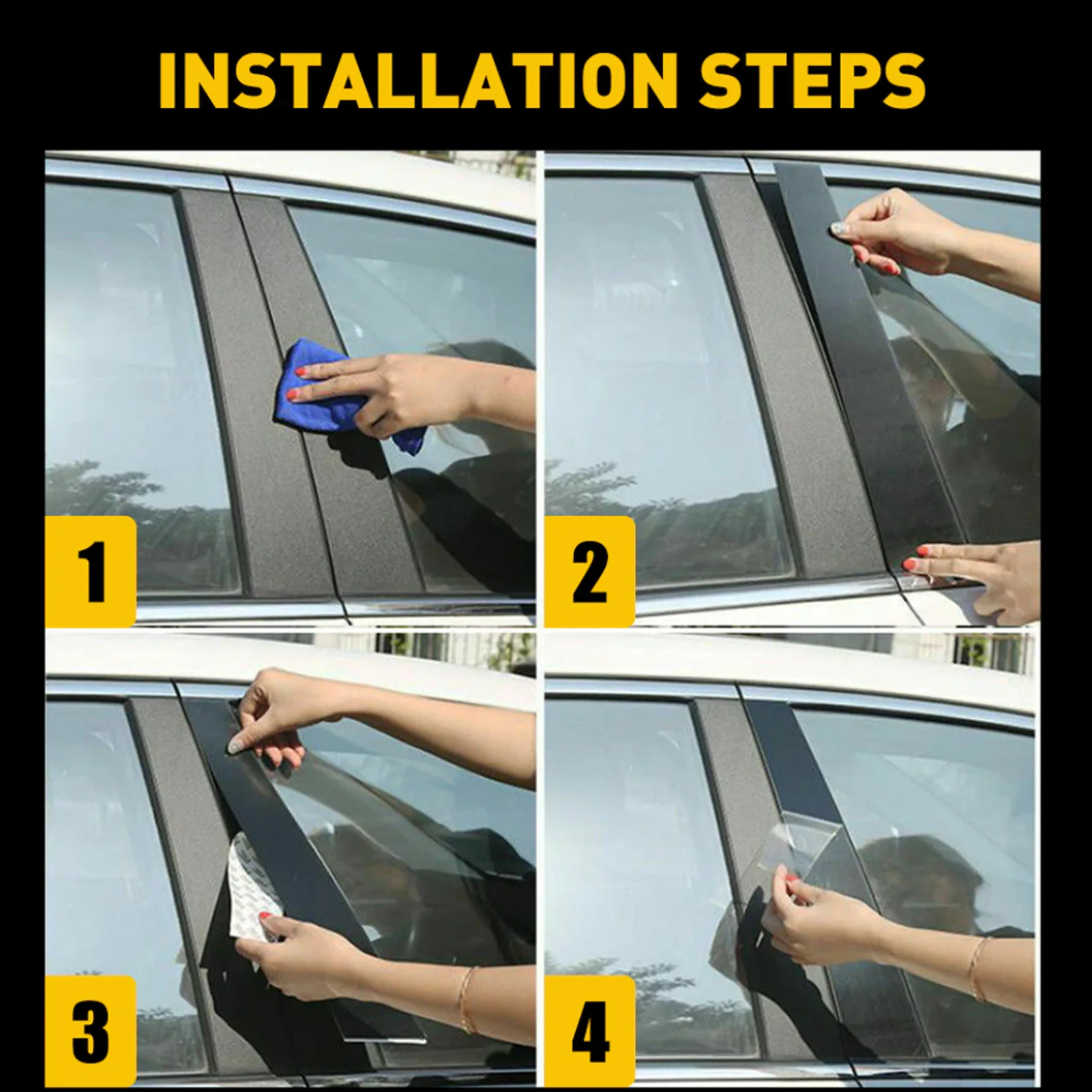 INSTALLATION STEPS

1

2

3

4