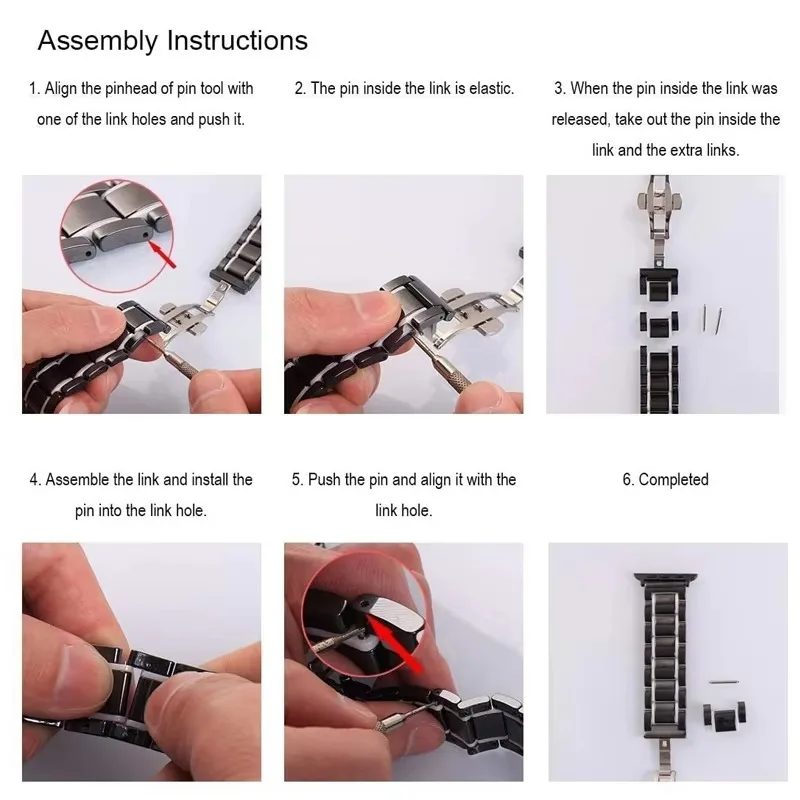 Assembly Instructions

1. Align the pinhead of pin tool with one of the link holes and push it.

2. The pin inside the link is elastic.

3. When the pin inside the link was released, take out the pin inside the link and the extra links.

4. Assemble the link and install the pin into the link hole.

5. Push the pin and align it with the link hole.

6. Completed