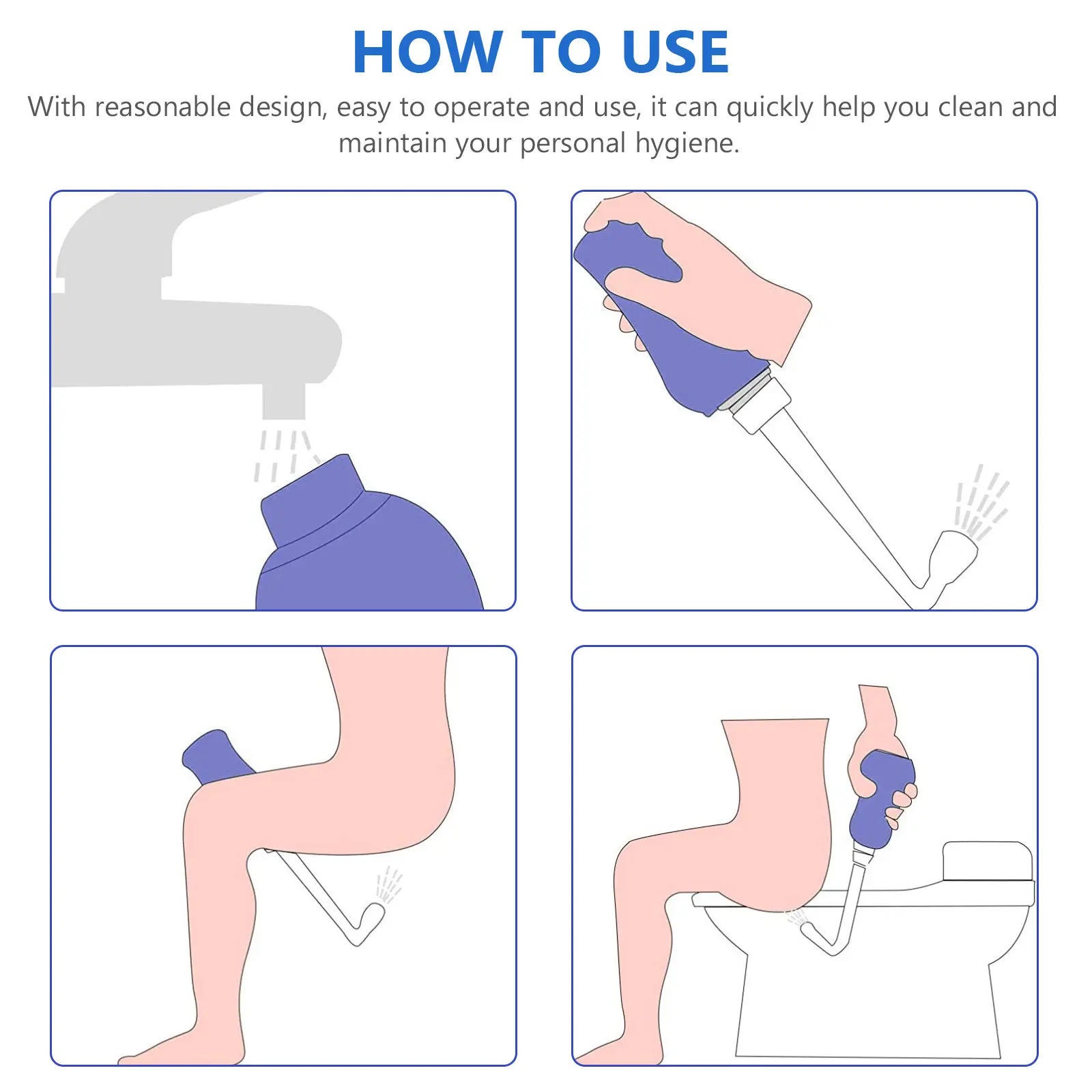 HOW TO USE

With reasonable design, easy to operate and use, it can quickly help you clean and maintain your personal hygiene.