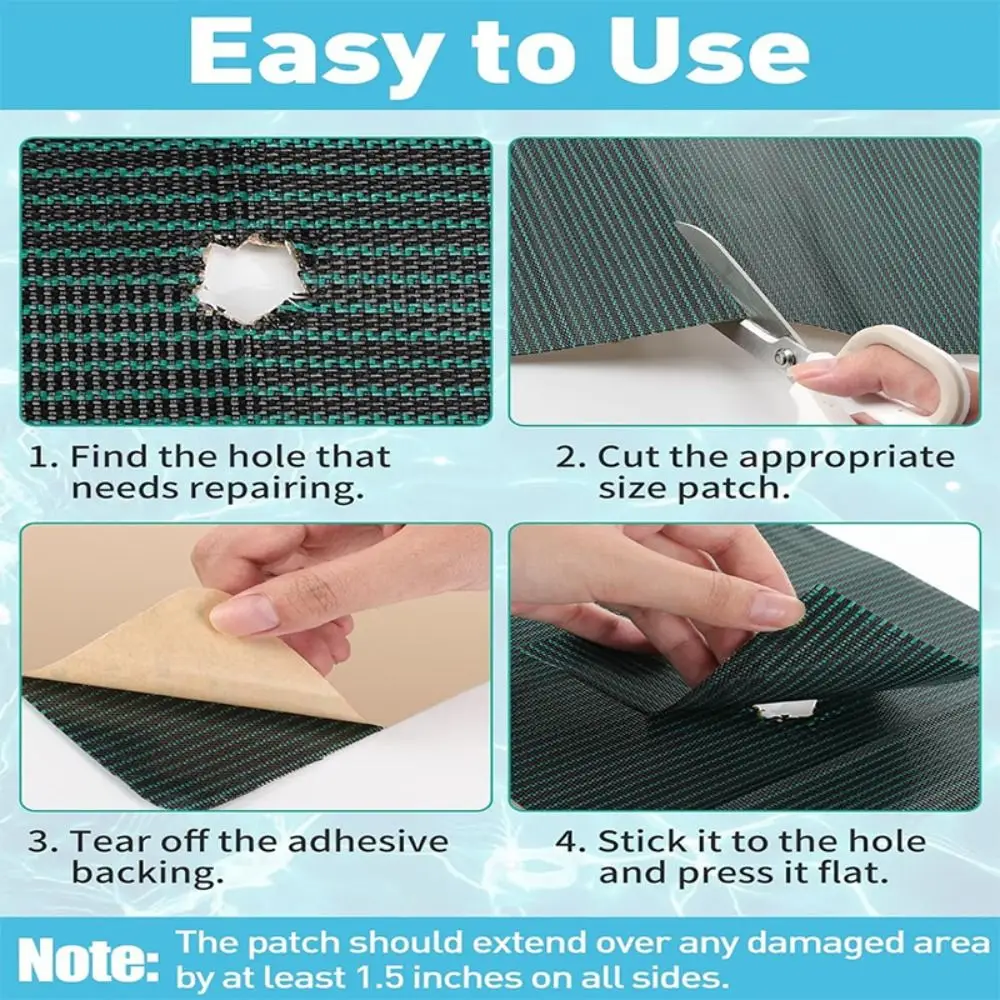 Easy to Use

1. Find the hole that needs repairing.

2. Cut the appropriate size patch.

3. Tear off the adhesive backing.

4. Stick it to the hole and press it flat.

Note: The patch should extend over any damaged area by at least 1.5 inches on all sides.