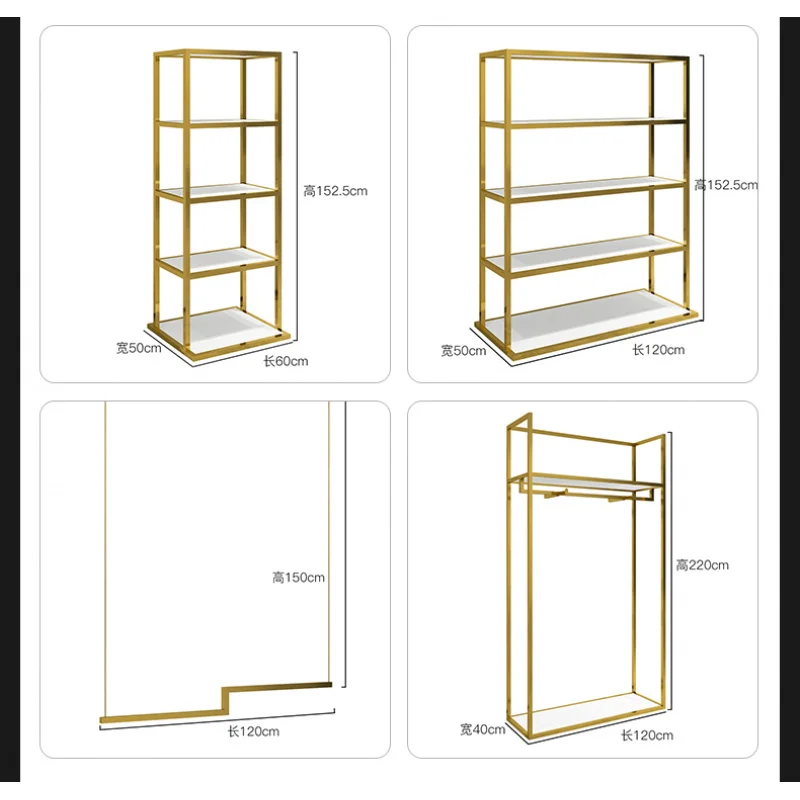 高152.5cm
宽50cm
长60cm

高152.5cm
宽50cm
长120cm

高150cm
长120cm

高220cm
宽40cm
长120cm