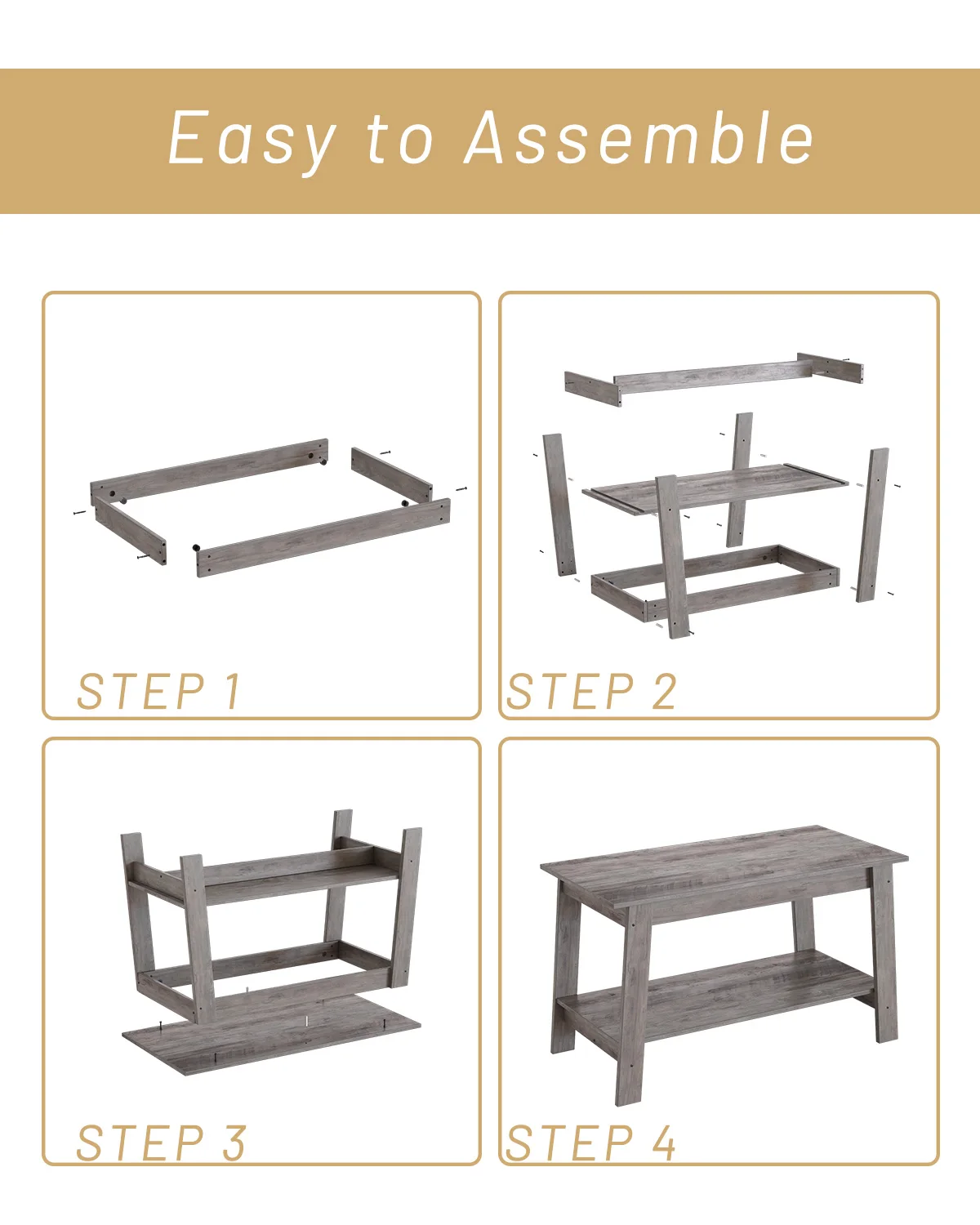 Easy to Assemble

STEP 1

STEP 2

STEP 3

STEP 4