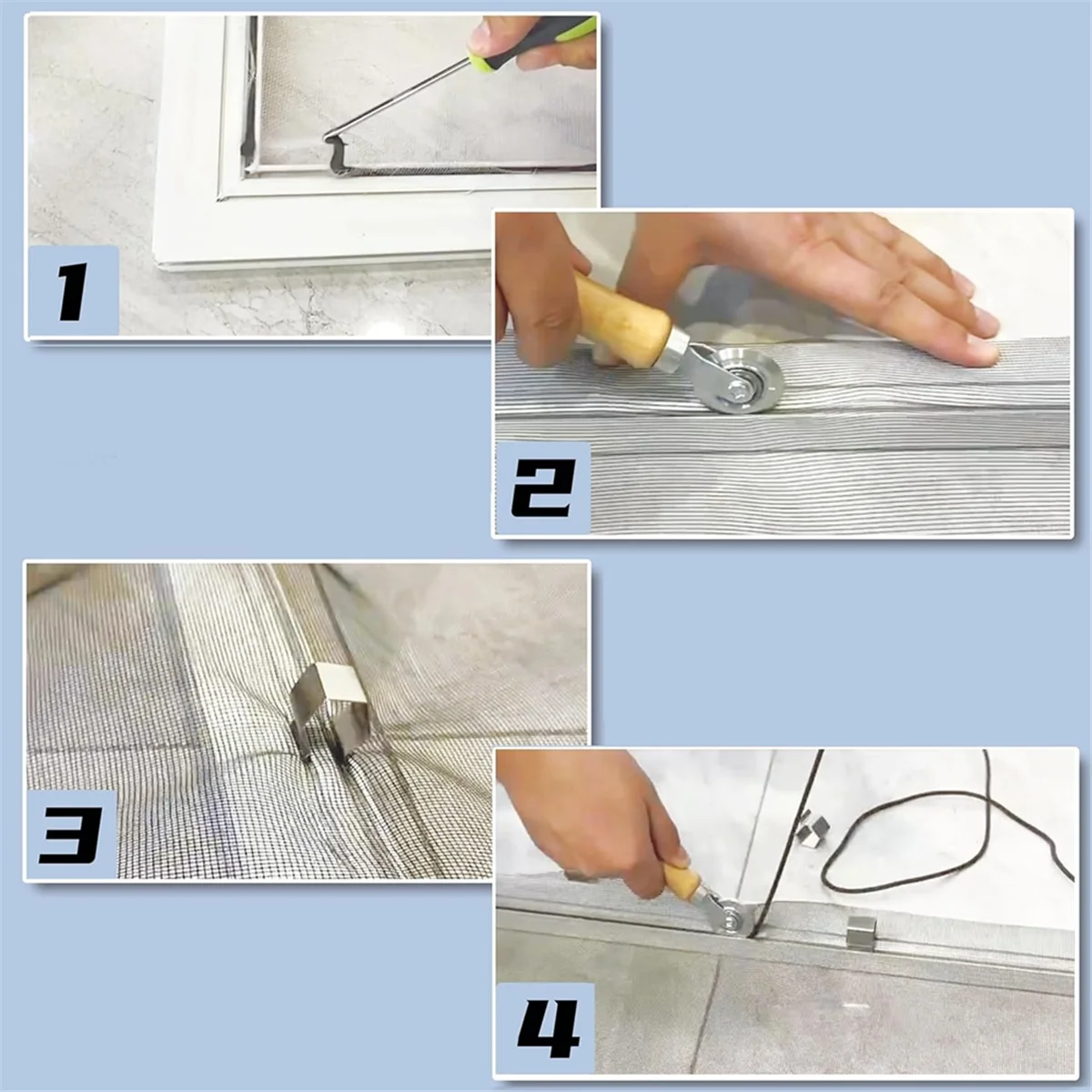 1

2

3

4