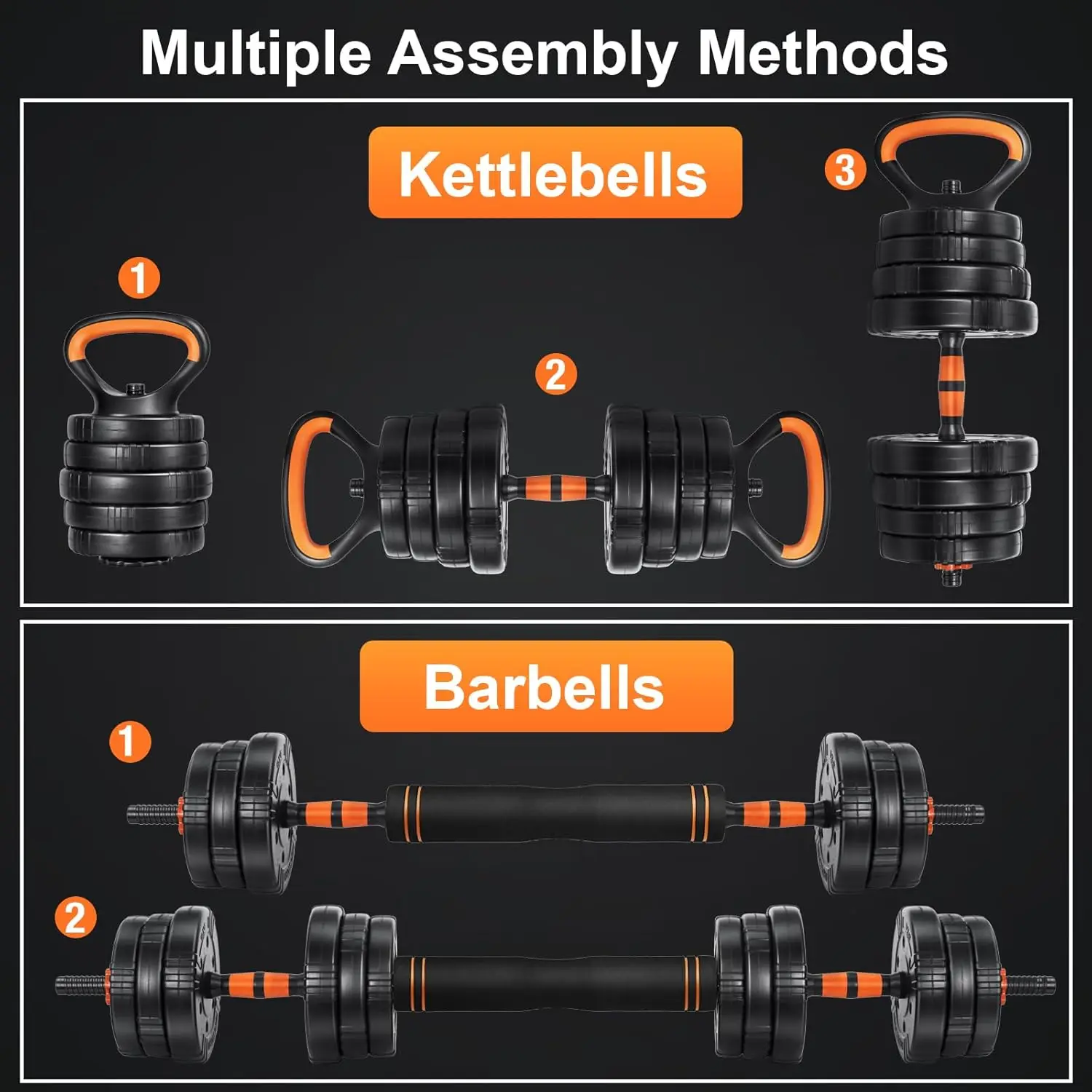 Multiple Assembly Methods

Kettlebells

1

2

3

Barbells

1

2