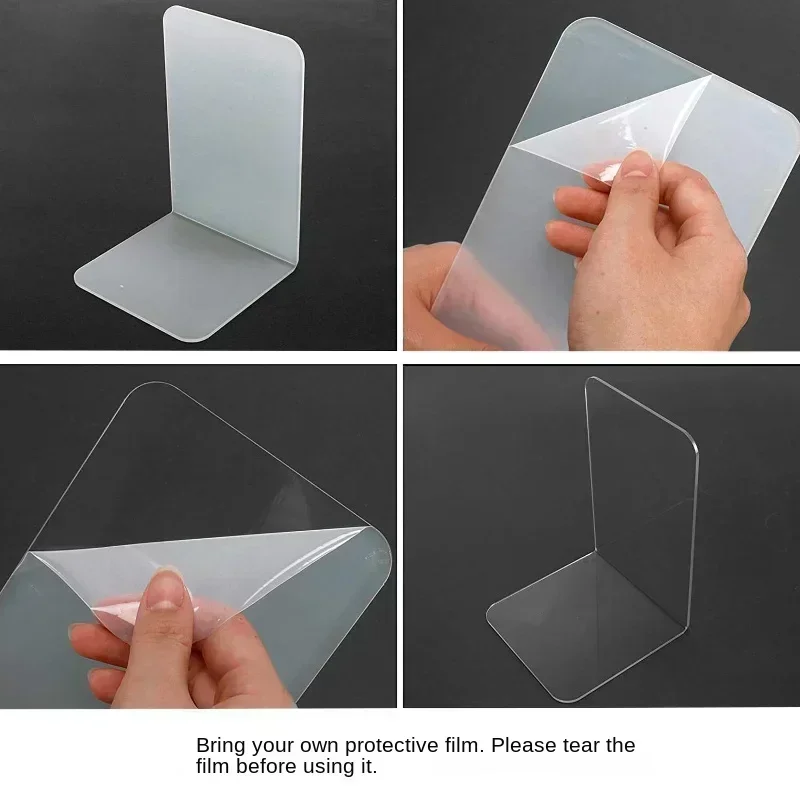 Bring your own protective film. Please tear the film before using it.